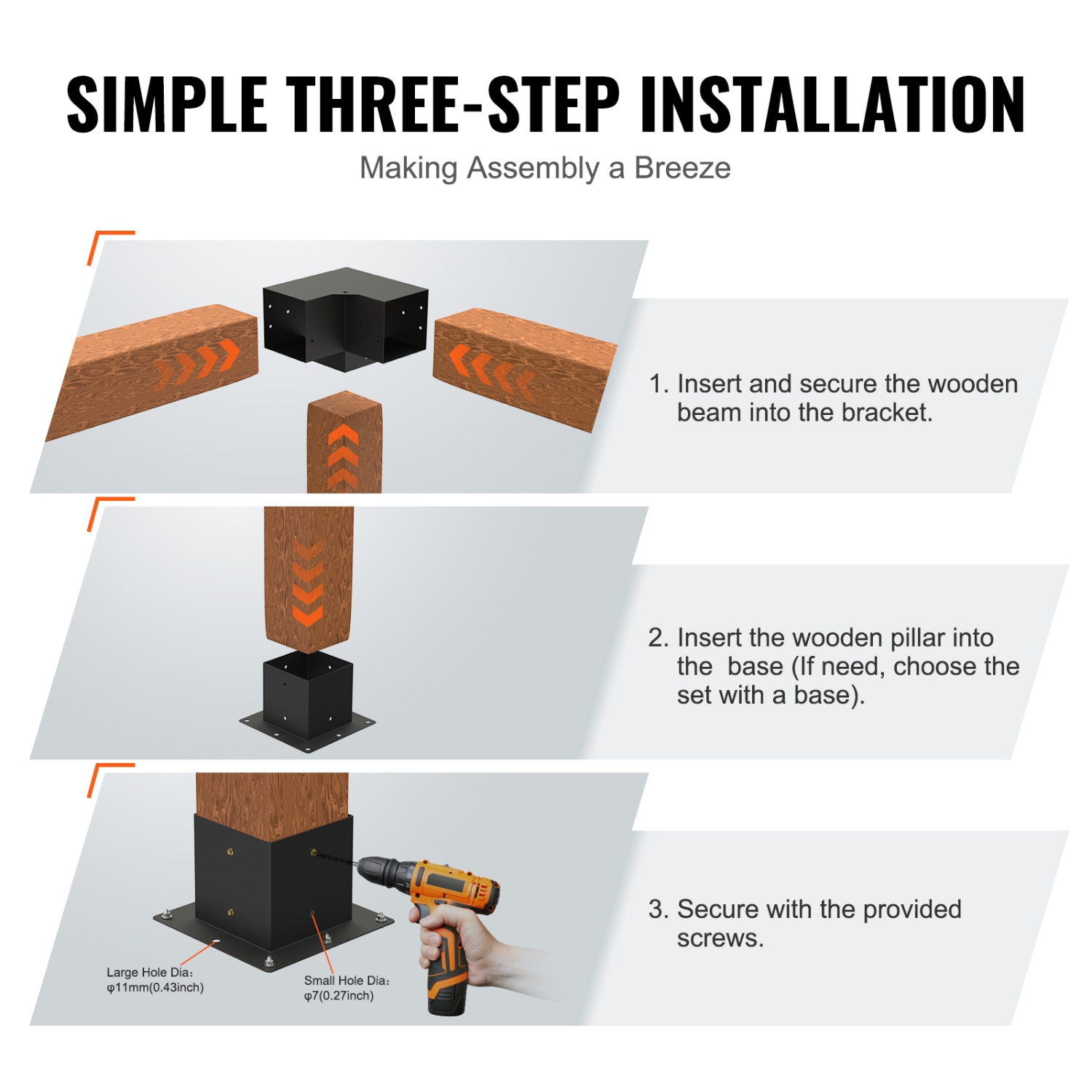 SIMPLE THREE-STEP INSTALLATION

Making Assembly a Breeze

1. Insert and secure the wooden beam into the bracket.

2. Insert the wooden pillar into the  base (If need, choose the set with a base).

Large Hole Dia: φ11mm(0.43inch)

Small Hole Dia: φ7(0.27inch)

3. Secure with the provided screws.