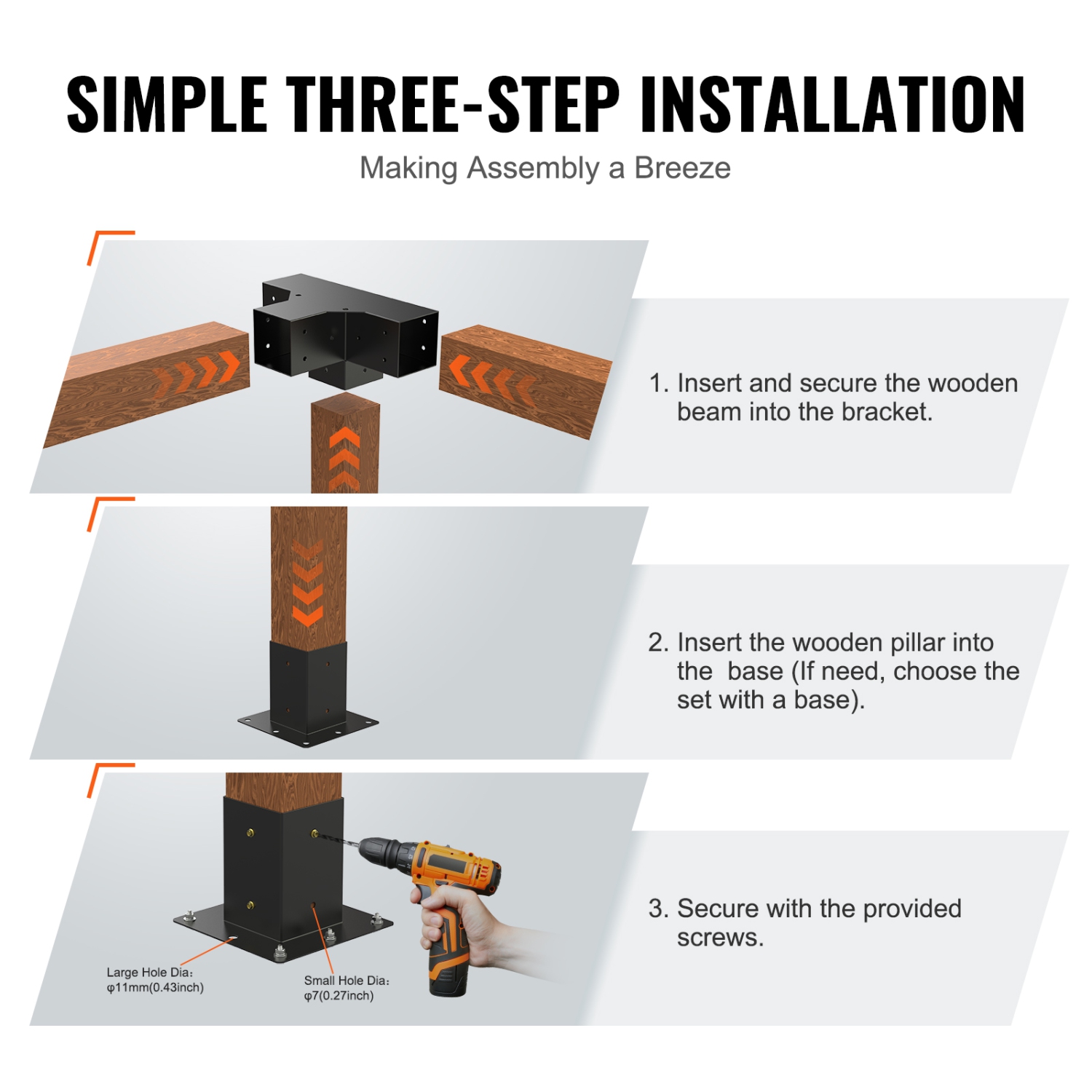 SIMPLE THREE-STEP INSTALLATION

Making Assembly a Breeze

1. Insert and secure the wooden beam into the bracket.

2. Insert the wooden pillar into the  base (If need, choose the set with a base).

Large Hole Dia: φ11mm(0.43inch)

Small Hole Dia: φ7(0.27inch)

3. Secure with the provided screws.