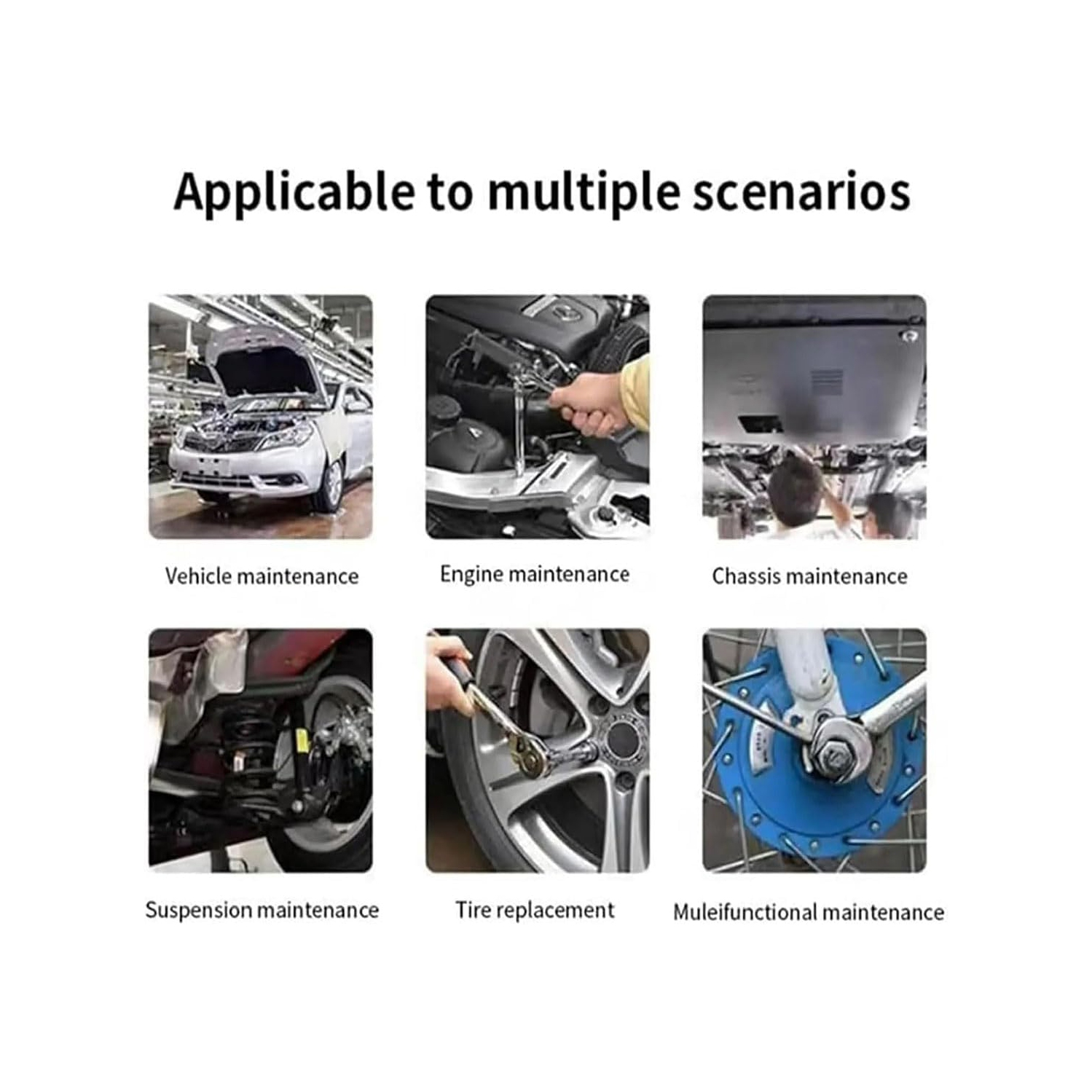 Applicable to multiple scenarios

Vehicle maintenance

Engine maintenance

Chassis maintenance

Suspension maintenance

Tire replacement

Muleifunctional maintenance