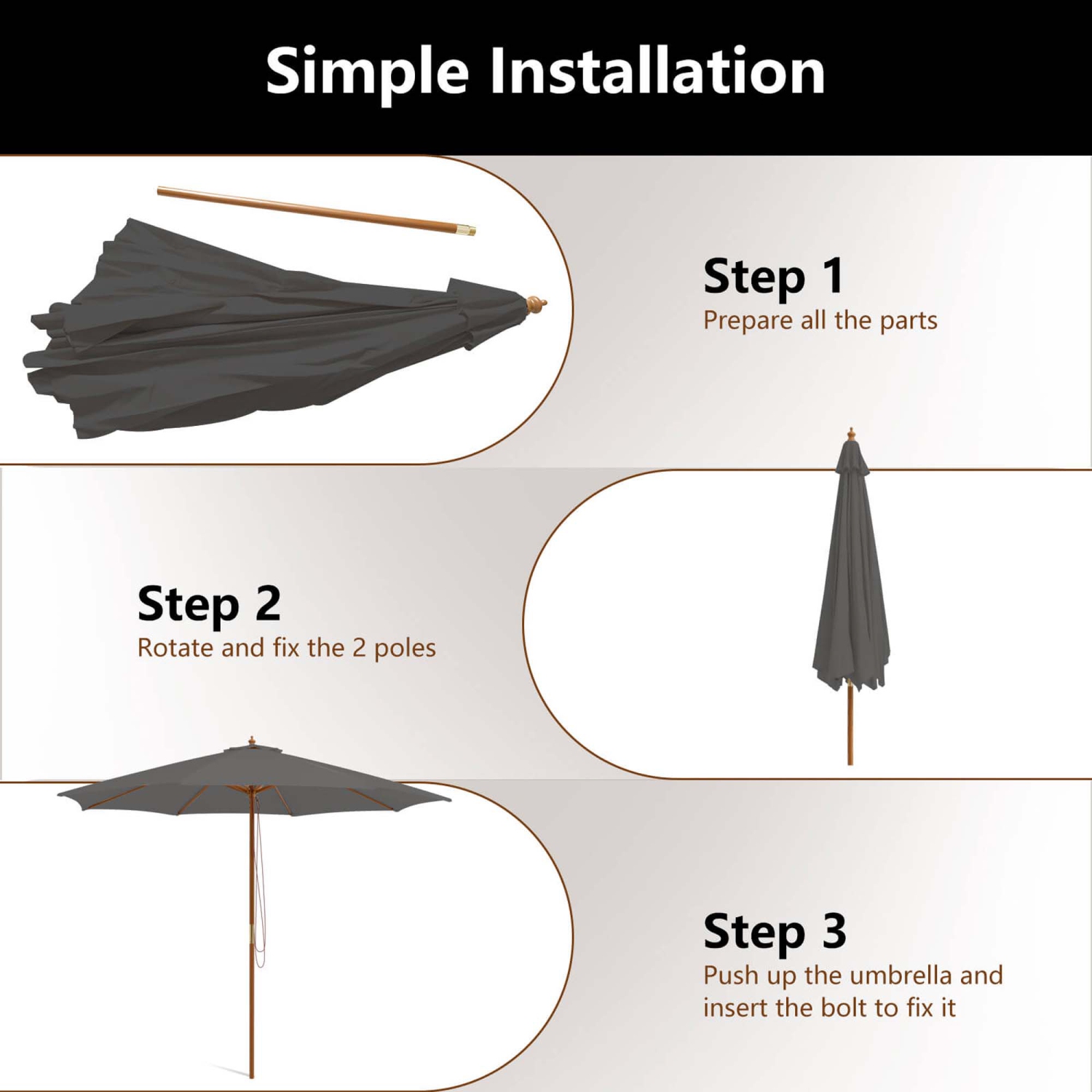 Simple Installation

Step 1
Prepare all the parts

Step 2
Rotate and fix the 2 poles

Step 3
Push up the umbrella and insert the bolt to fix it