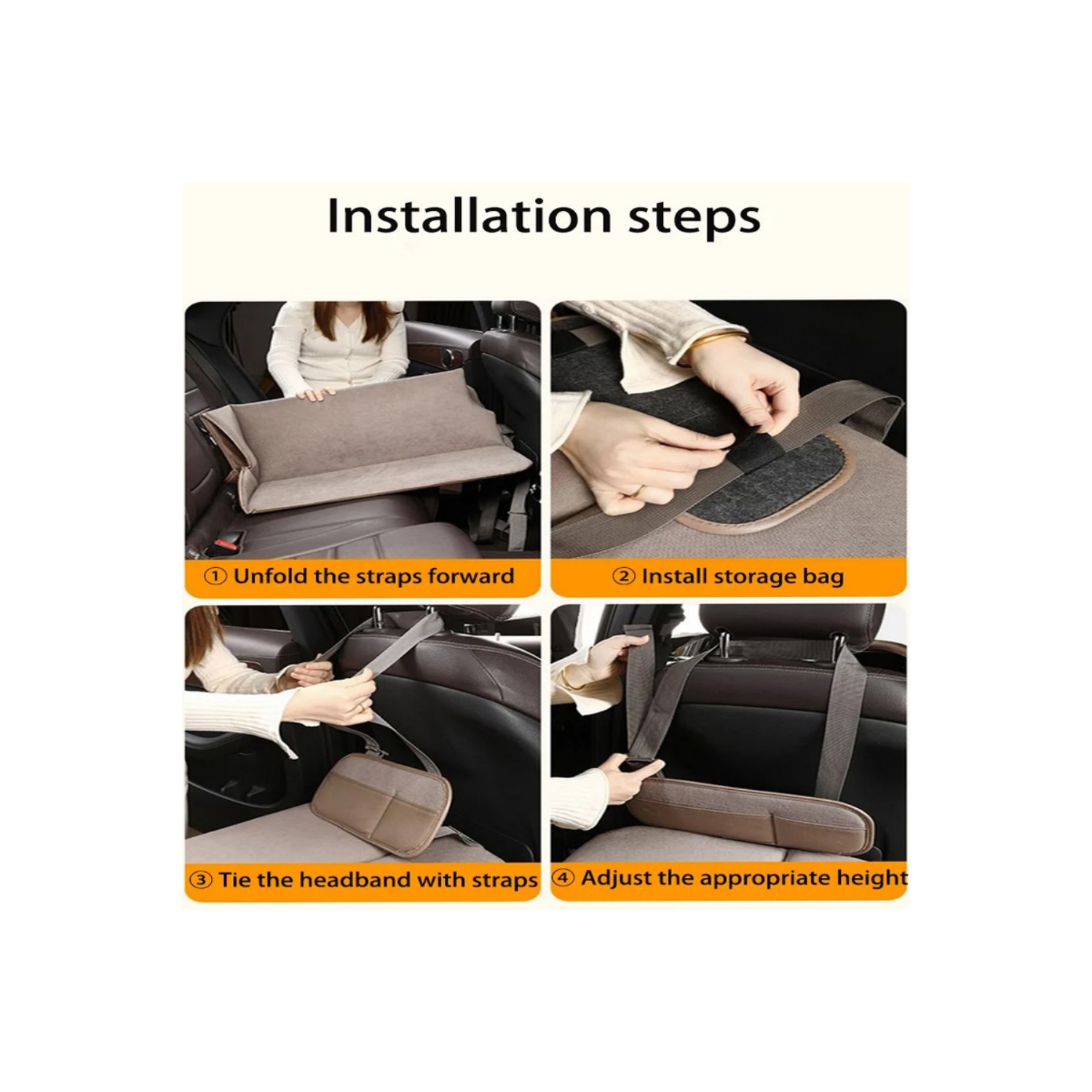 Installation steps

① Unfold the straps forward

② Install storage bag

③ Tie the headband with straps

④ Adjust the appropriate height