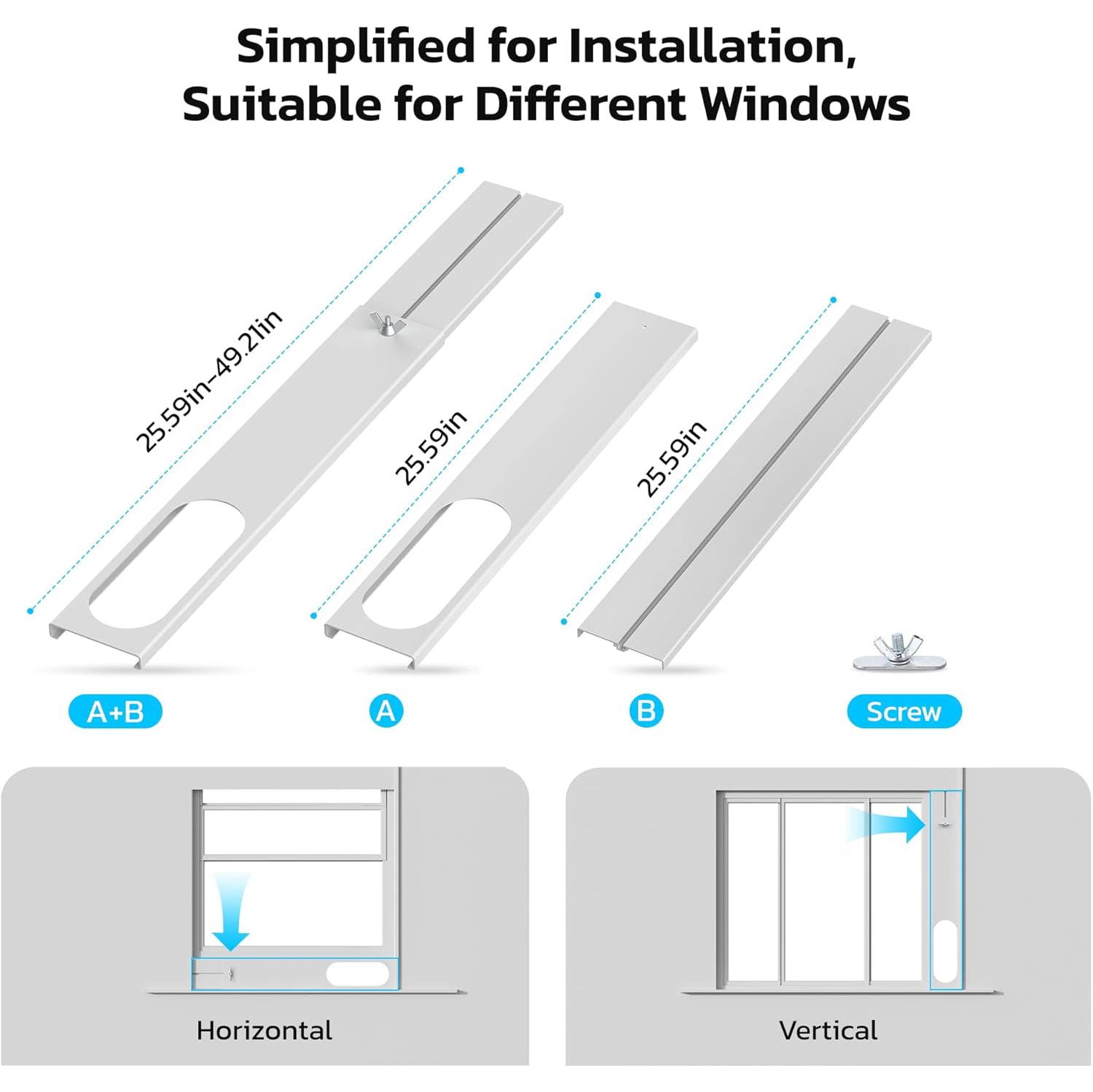 Simplified for Installation, Suitable for Different Windows

25.59in-49.21in

25.59in

25.59in

A+B

A

B

Screw

Horizontal

Vertical