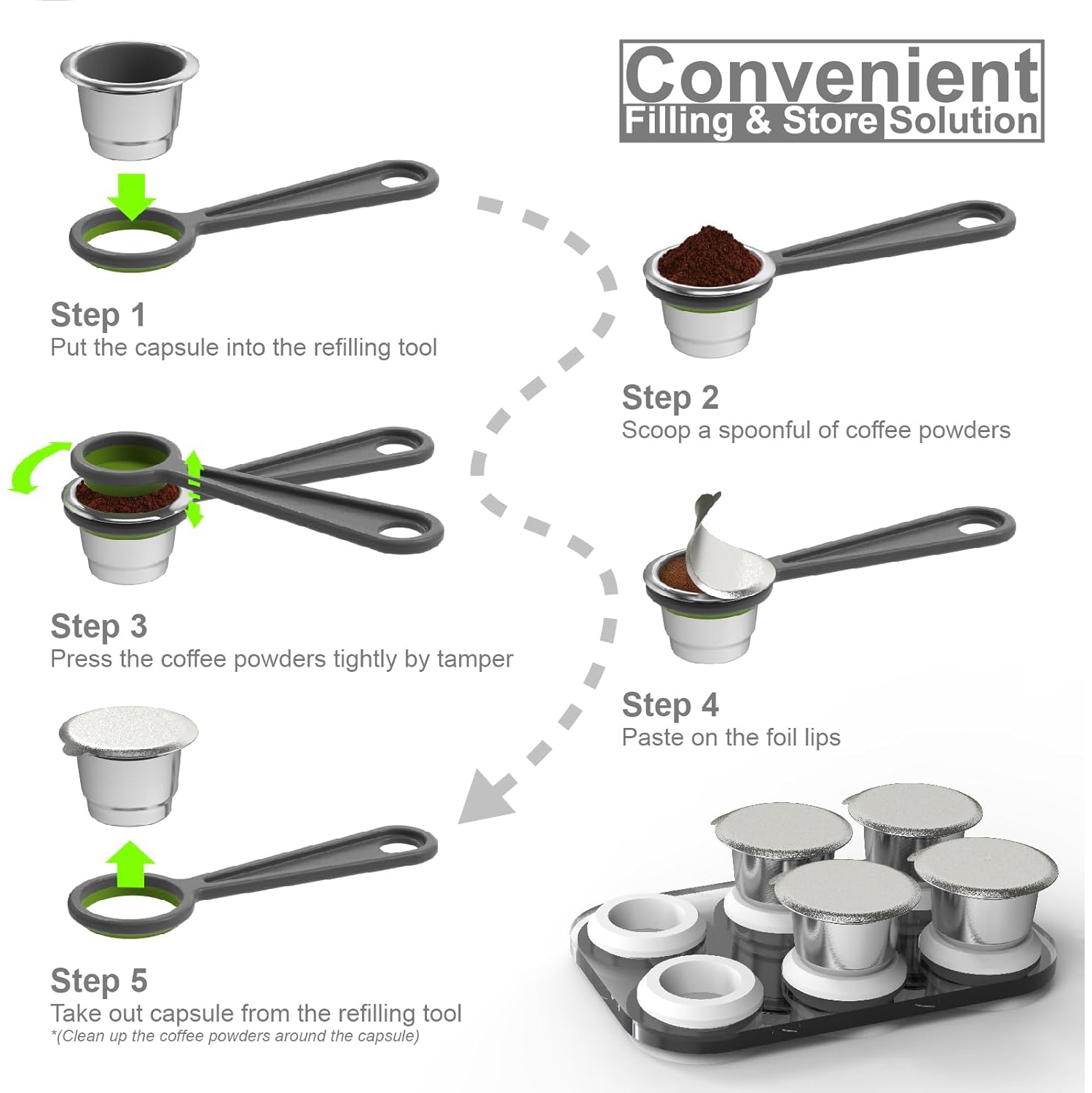 Convenient
Filling & Store Solution

Step 1
Put the capsule into the refilling tool

Step 2
Scoop a spoonful of coffee powders

Step 3
Press the coffee powders tightly by tamper

Step 4
Paste on the foil lips

Step 5
Take out capsule from the refilling tool
*(Clean up the coffee powders around the capsule)