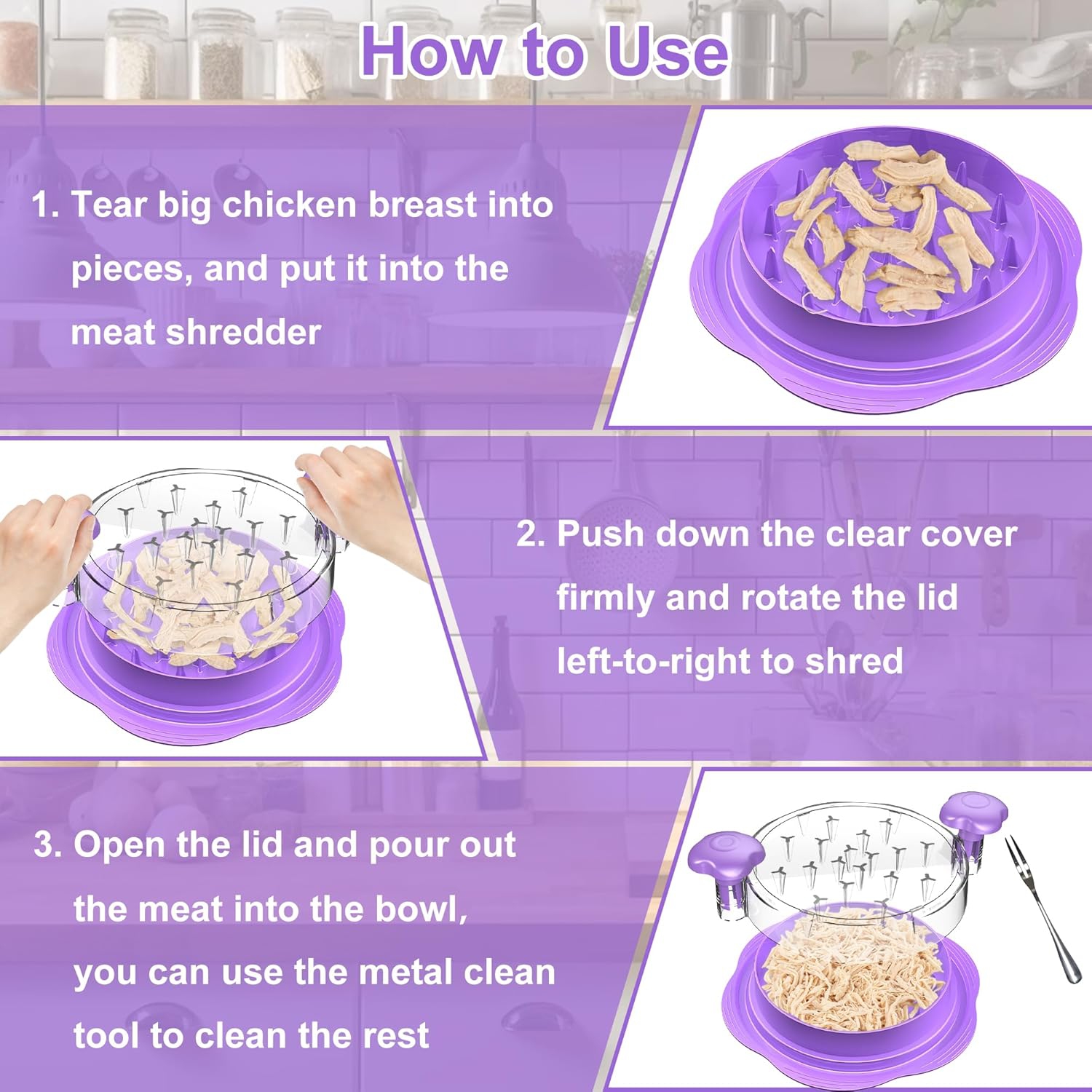 How to Use

1. Tear big chicken breast into pieces, and put it into the meat shredder

2. Push down the clear cover firmly and rotate the lid left-to-right to shred

3. Open the lid and pour out the meat into the bowl, you can use the metal clean tool to clean the rest