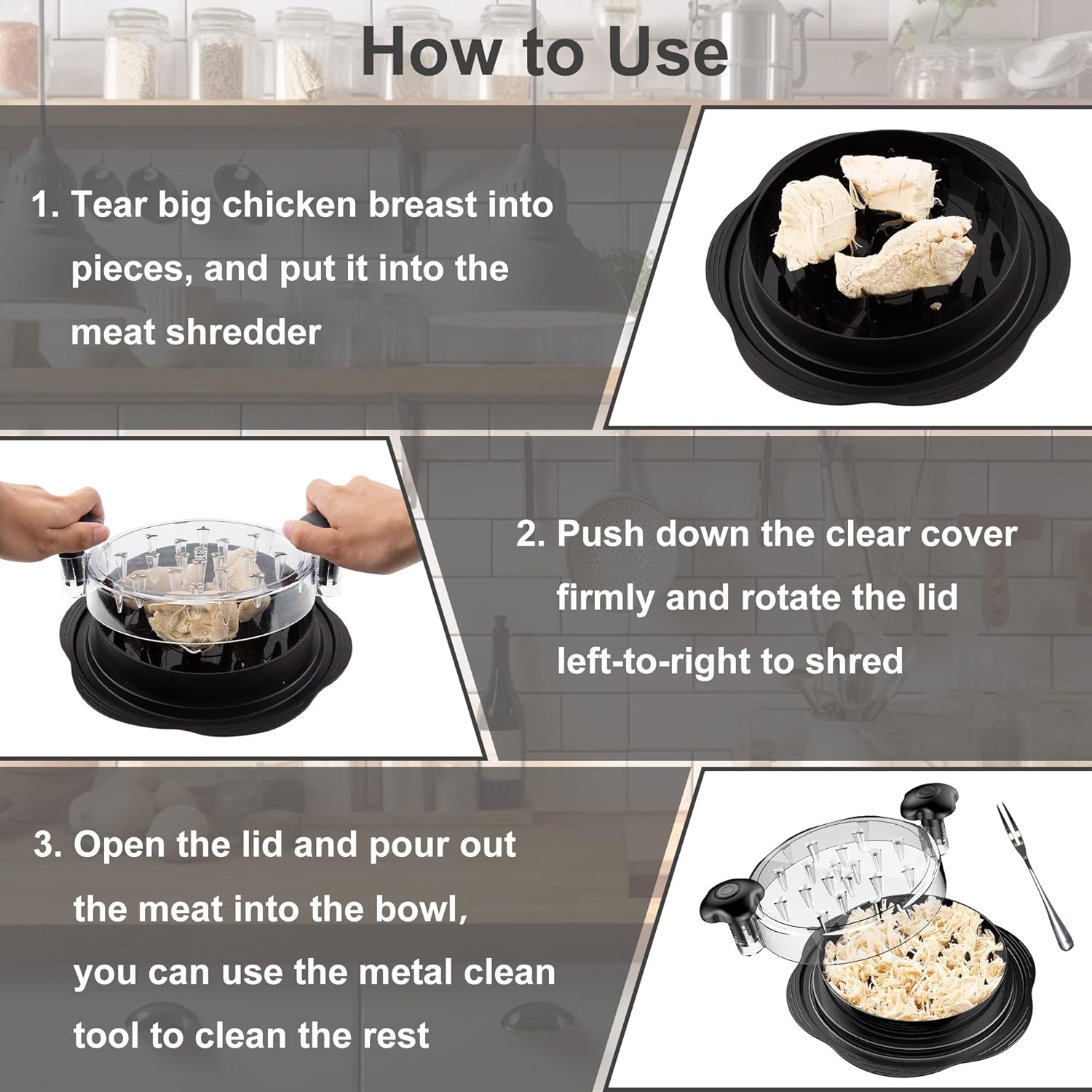 How to Use

1. Tear big chicken breast into pieces, and put it into the meat shredder

2. Push down the clear cover firmly and rotate the lid left-to-right to shred

3. Open the lid and pour out the meat into the bowl, you can use the metal clean tool to clean the rest