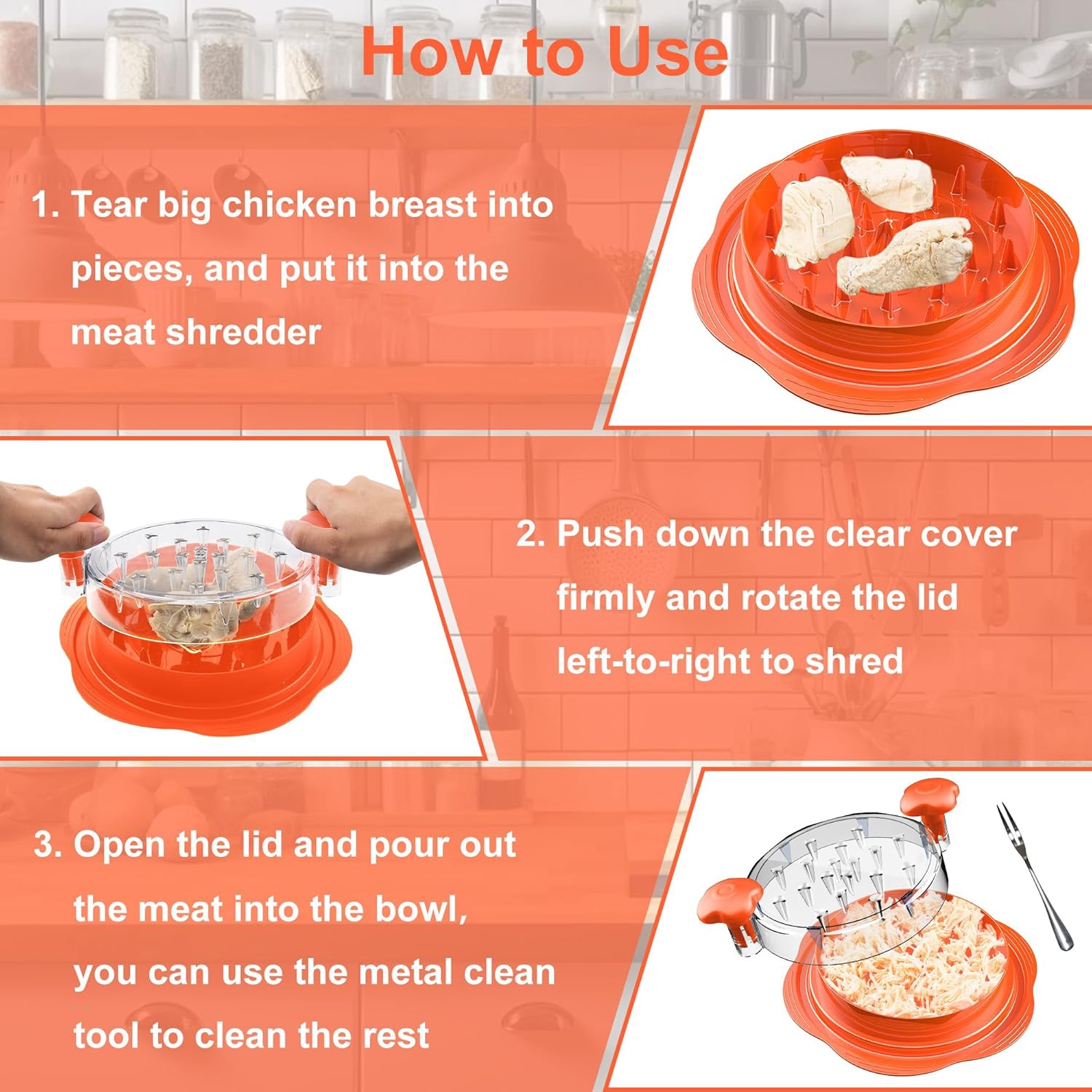 How to Use

1. Tear big chicken breast into pieces, and put it into the meat shredder

2. Push down the clear cover firmly and rotate the lid left-to-right to shred

3. Open the lid and pour out the meat into the bowl, you can use the metal clean tool to clean the rest