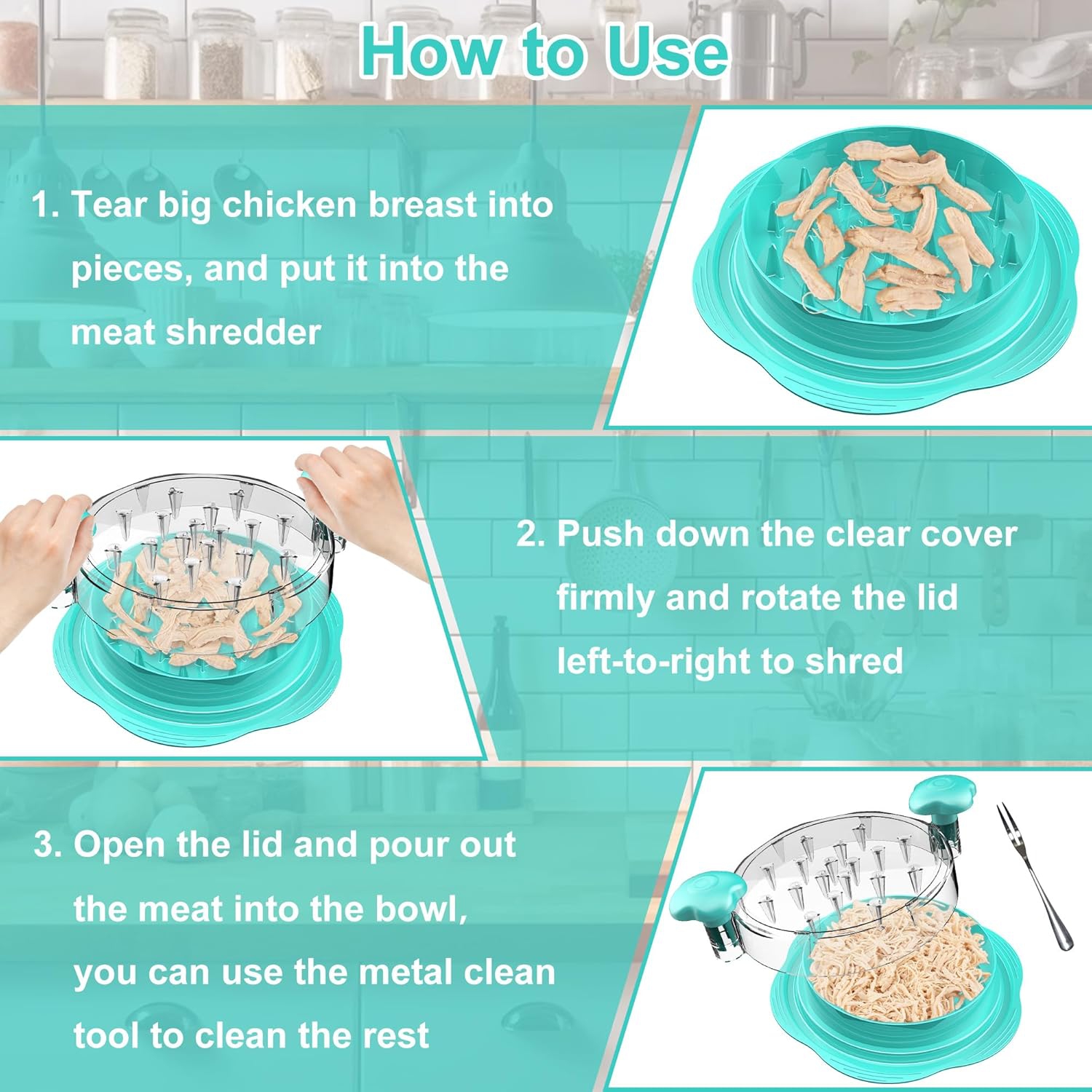 How to Use

1. Tear big chicken breast into pieces, and put it into the meat shredder

2. Push down the clear cover firmly and rotate the lid left-to-right to shred

3. Open the lid and pour out the meat into the bowl, you can use the metal clean tool to clean the rest