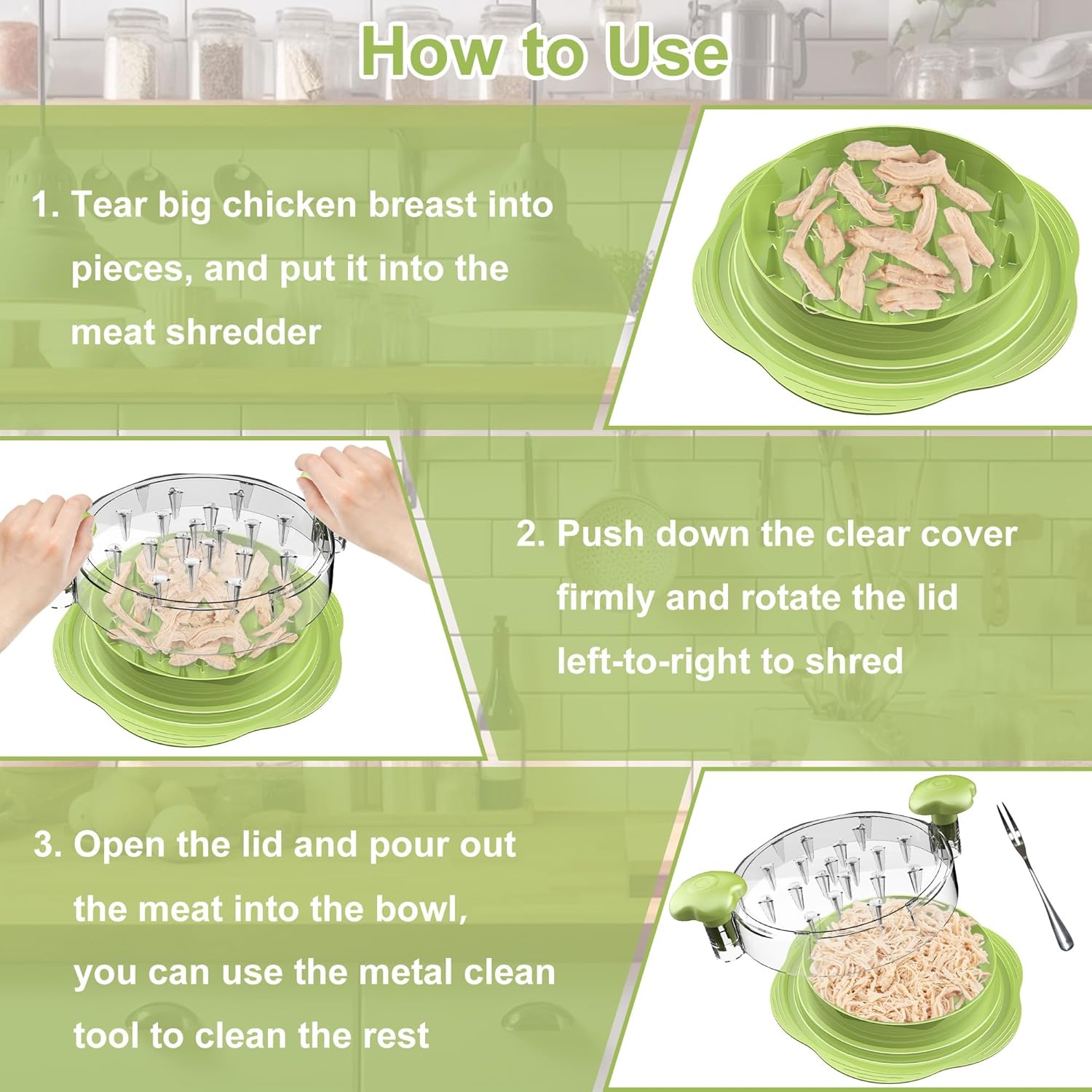 How to Use

1. Tear big chicken breast into pieces, and put it into the meat shredder

2. Push down the clear cover firmly and rotate the lid left-to-right to shred

3. Open the lid and pour out the meat into the bowl, you can use the metal clean tool to clean the rest