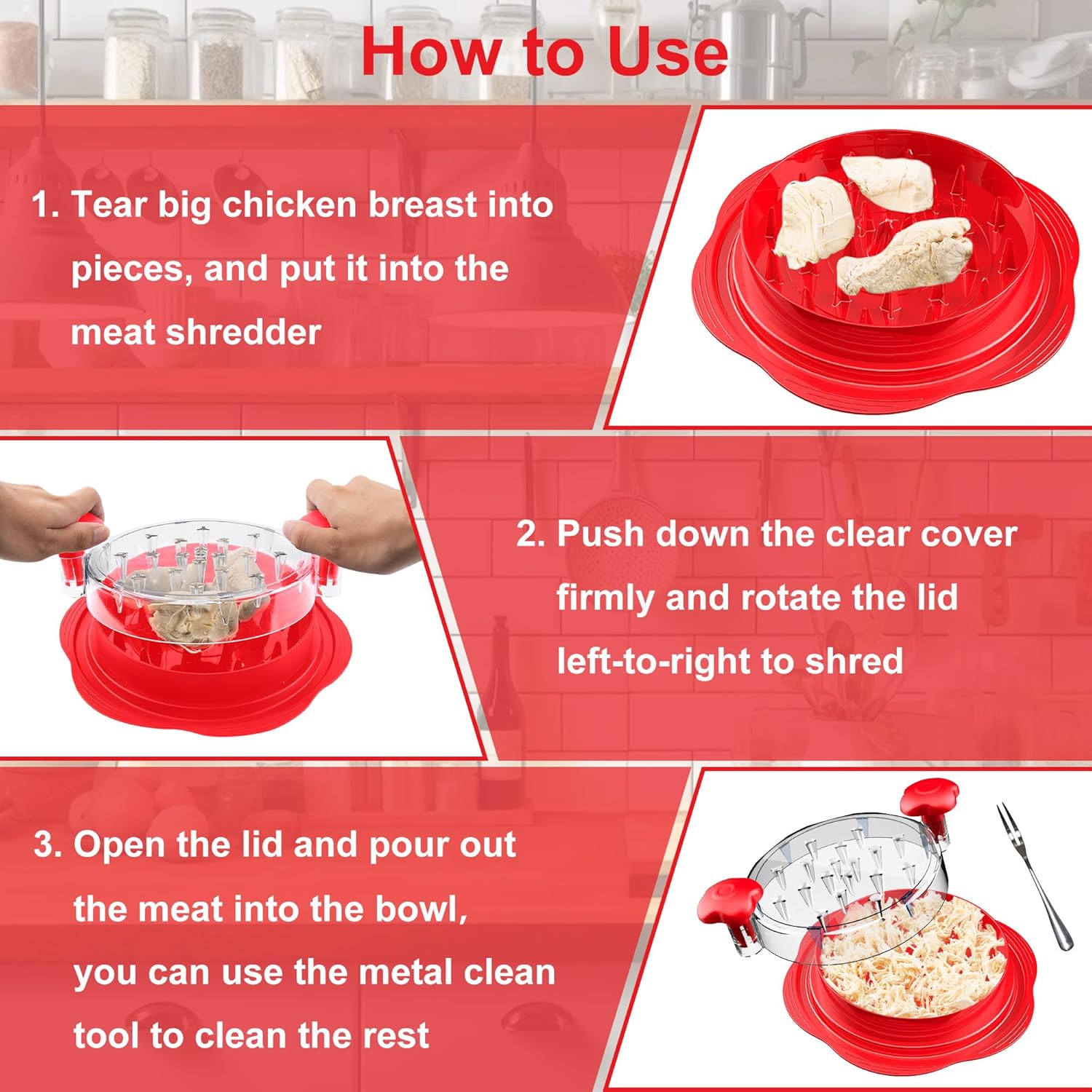 How to Use

1. Tear big chicken breast into pieces, and put it into the meat shredder

2. Push down the clear cover firmly and rotate the lid left-to-right to shred

3. Open the lid and pour out the meat into the bowl, you can use the metal clean tool to clean the rest