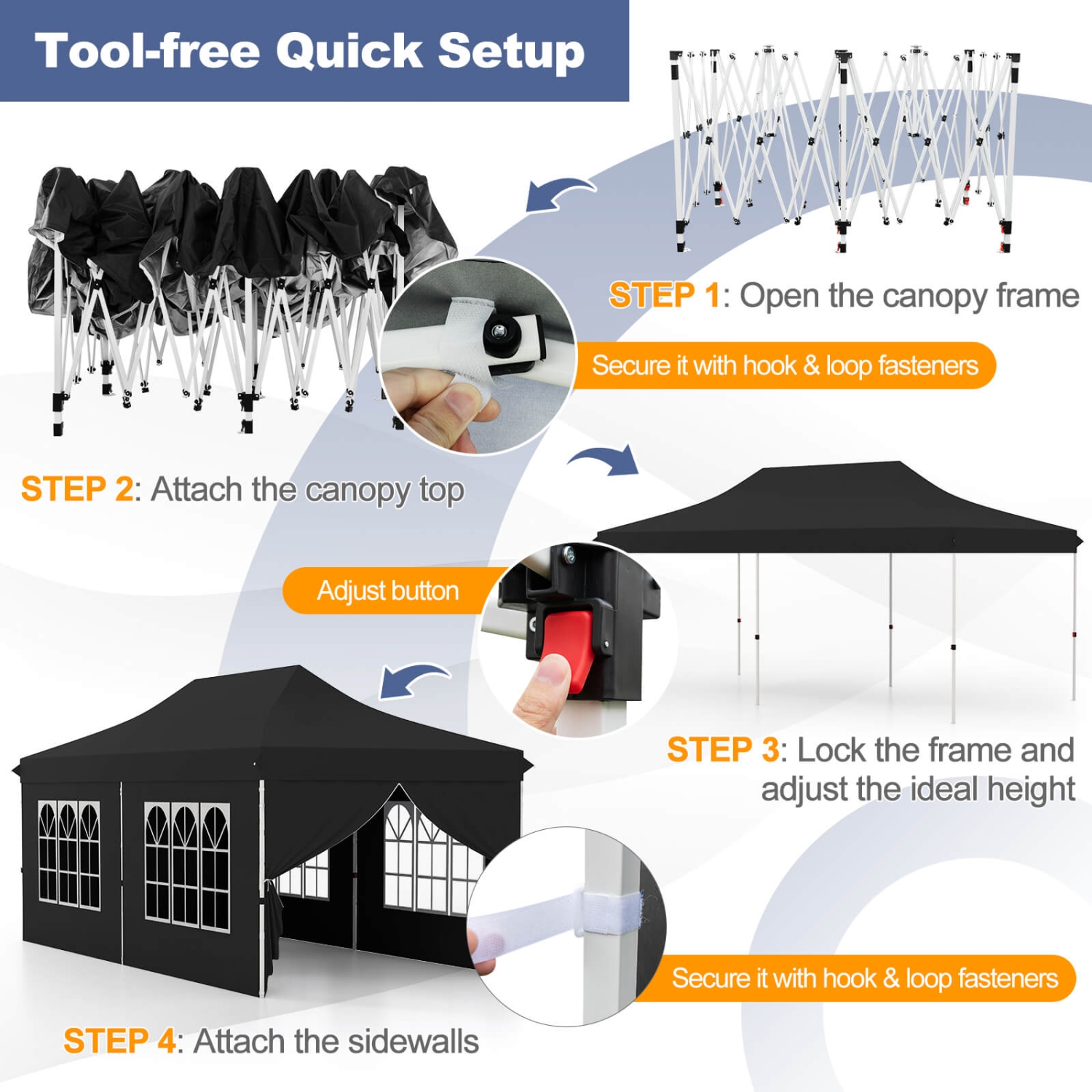 Tool-free Quick Setup

STEP 1: Open the canopy frame

Secure it with hook & loop fasteners

STEP 2: Attach the canopy top

Adjust button

STEP 3: Lock the frame and adjust the ideal height

Secure it with hook & loop fasteners

STEP 4: Attach the sidewalls