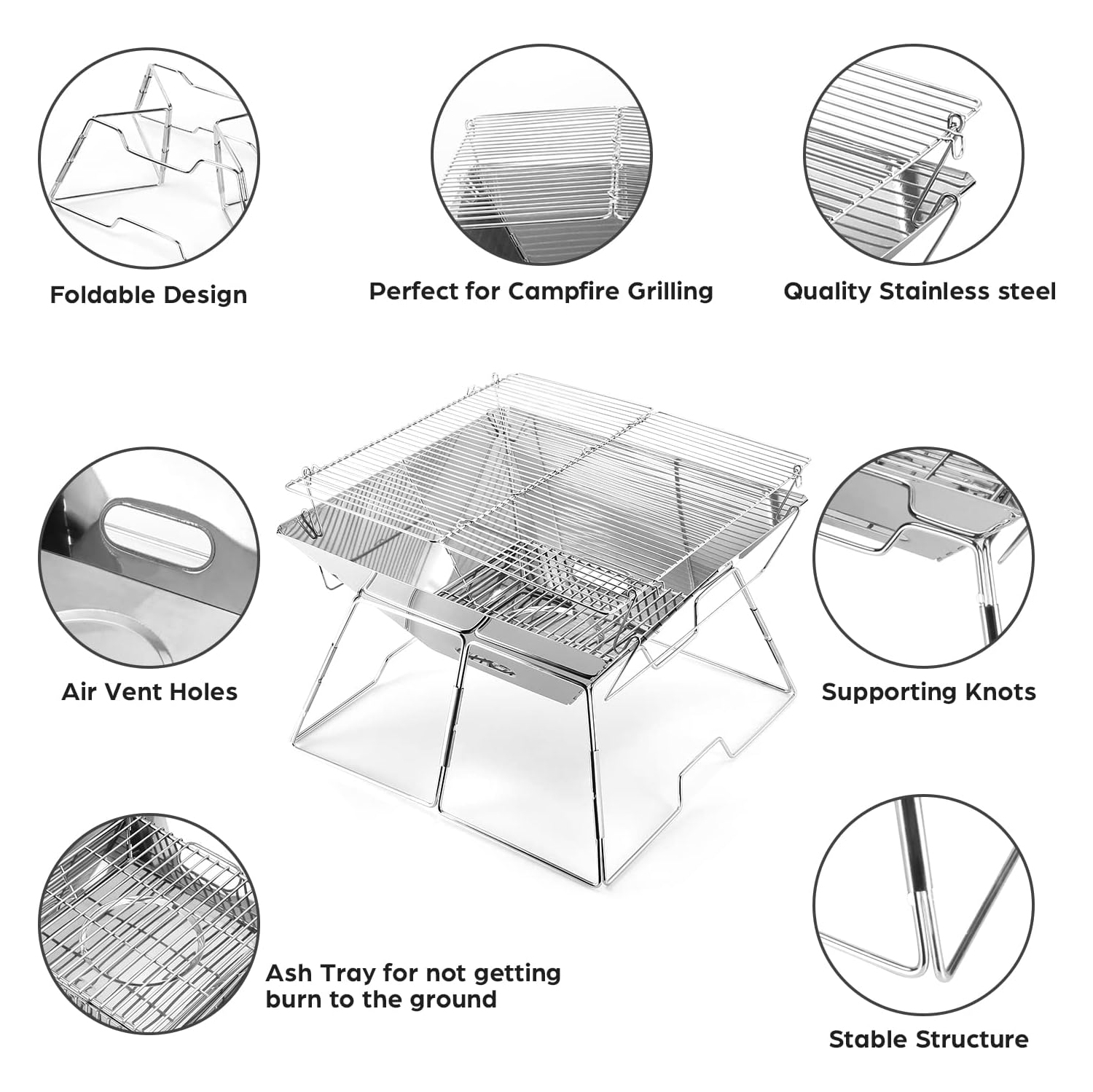 Foldable Design

Perfect for Campfire Grilling

Quality Stainless steel

Air Vent Holes

Supporting Knots

Ash Tray for not getting burn to the ground

Stable Structure