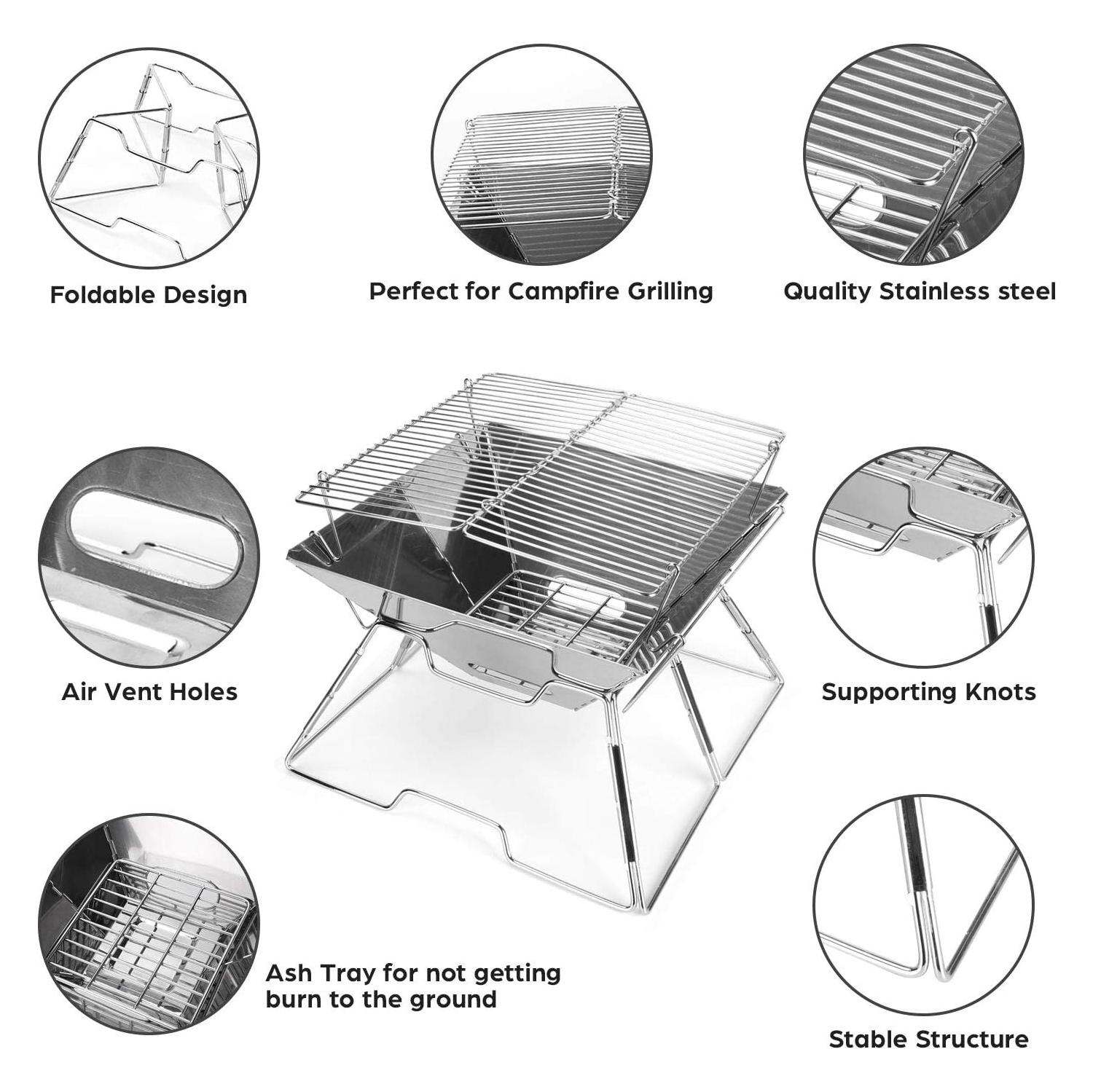 Foldable Design

Perfect for Campfire Grilling

Quality Stainless steel

Air Vent Holes

Supporting Knots

Ash Tray for not getting burn to the ground

Stable Structure