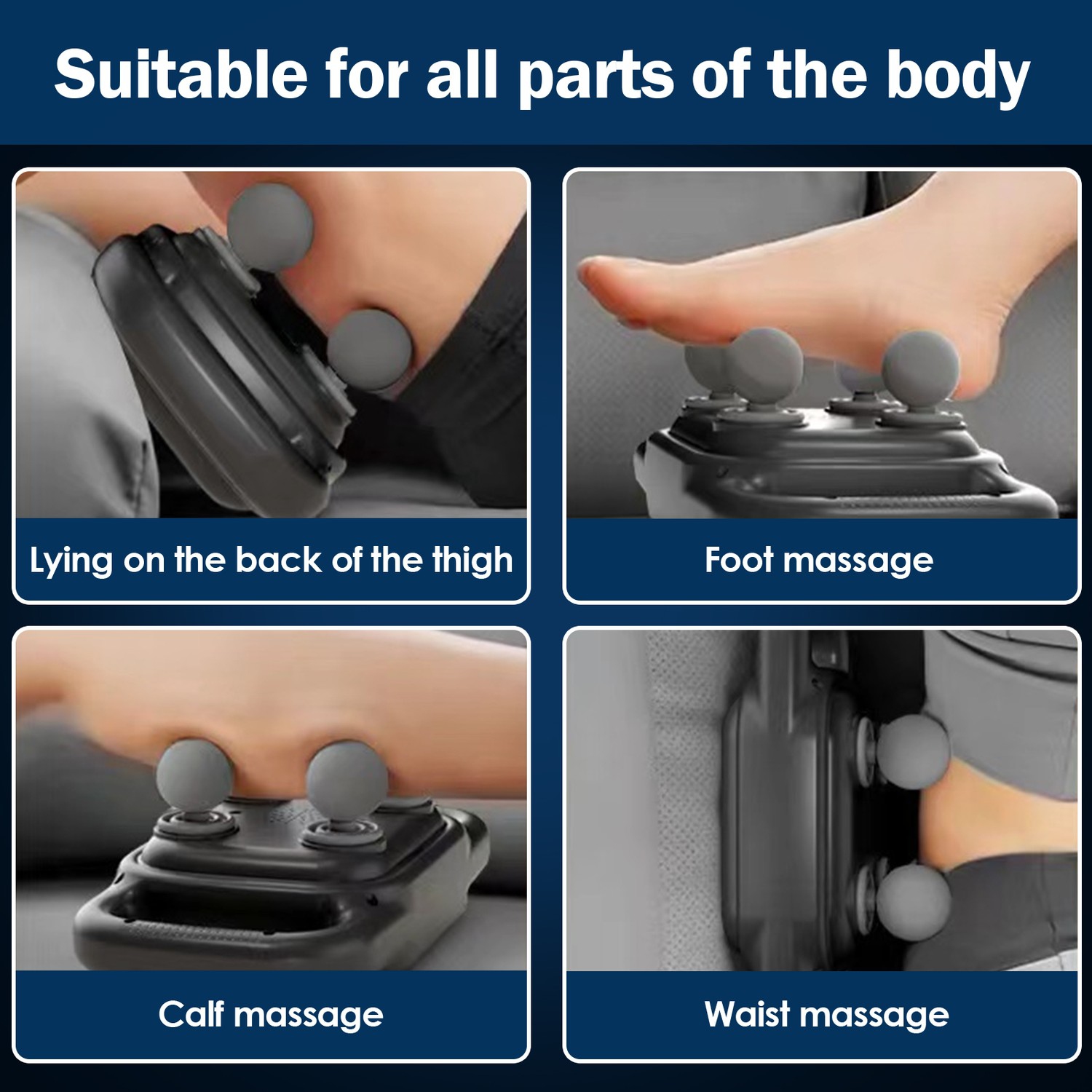 Suitable for all parts of the body

Lying on the back of the thigh

Foot massage

Calf massage

Waist massage