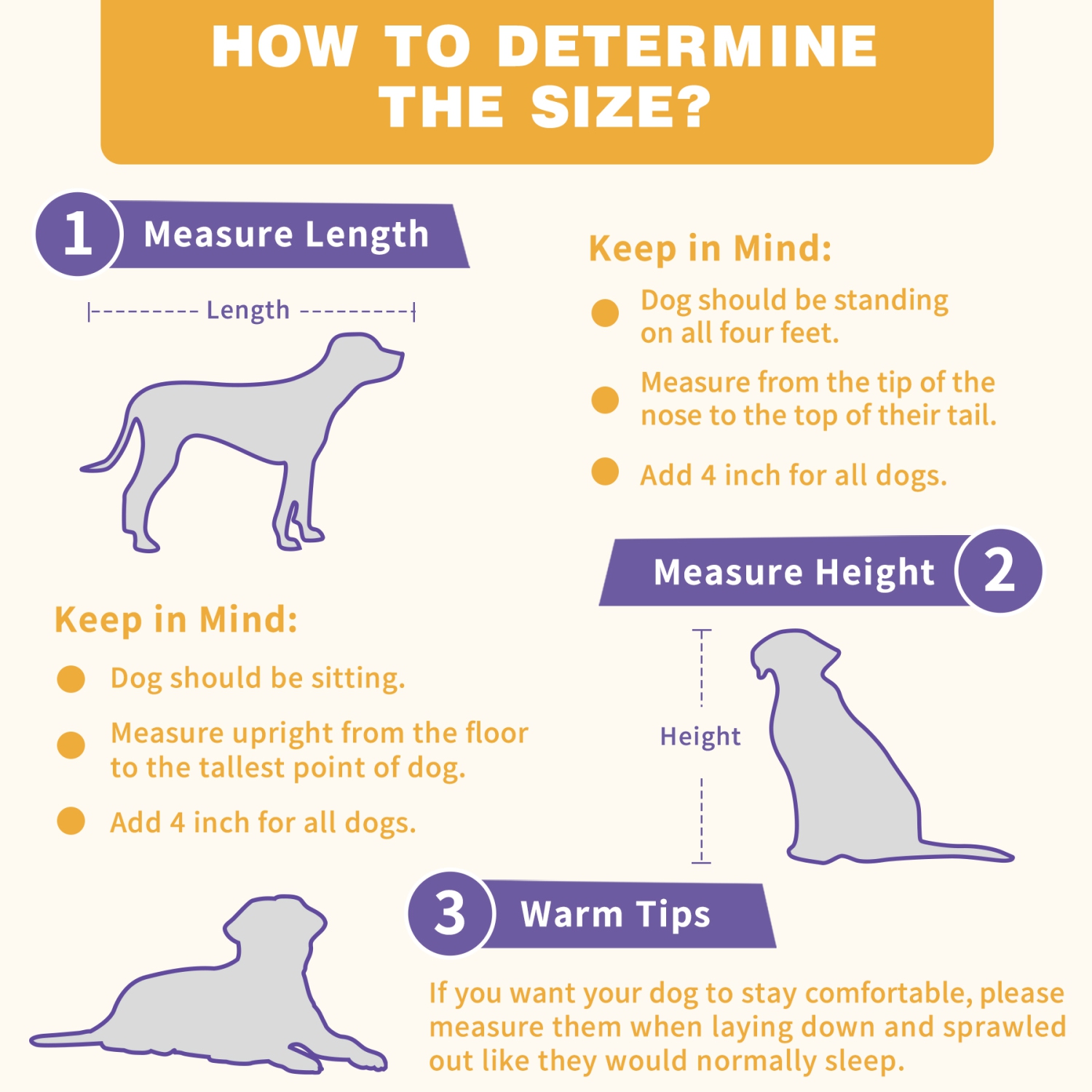 HOW TO DETERMINE THE SIZE?

1 Measure Length

Length

Keep in Mind:

Dog should be standing on all four feet.

Measure from the tip of the nose to the top of their tail.

Add 4 inch for all dogs.

Measure Height 2

Height

Keep in Mind:

Dog should be sitting.

Measure upright from the floor to the tallest point of dog.

Add 4 inch for all dogs.

3 Warm Tips

If you want your dog to stay comfortable, please measure them when laying down and sprawled out like they would normally sleep.