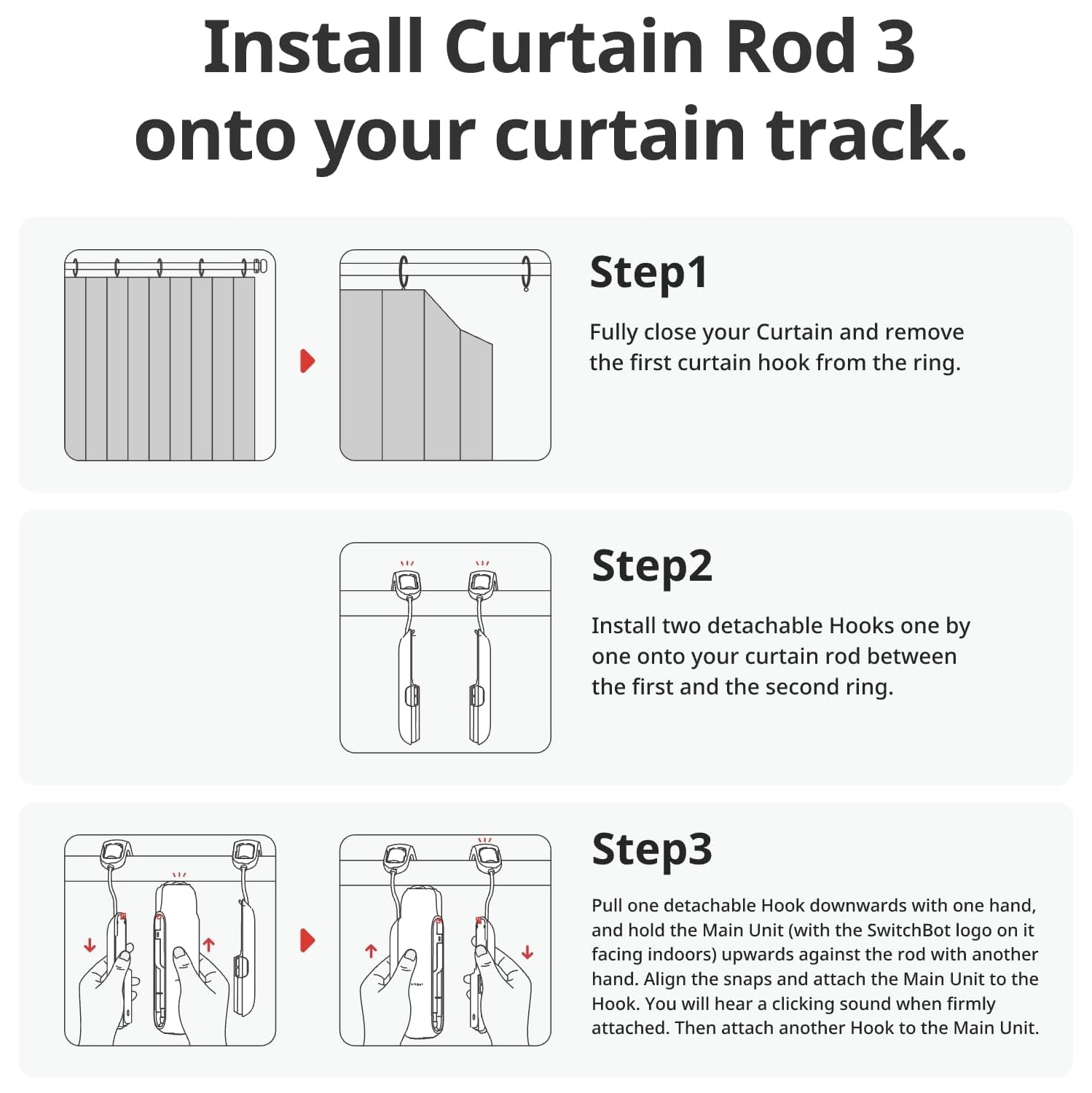 Install Curtain Rod 3 onto your curtain track.

Step1

Fully close your Curtain and remove the first curtain hook from the ring.

Step2

Install two detachable Hooks one by one onto your curtain rod between the first and the second ring.

Step3

Pull one detachable Hook downwards with one hand, and hold the Main Unit (with the SwitchBot logo on it facing indoors) upwards against the rod with another hand. Align the snaps and attach the Main Unit to the Hook. You will hear a clicking sound when firmly attached. Then attach another Hook to the Main Unit.