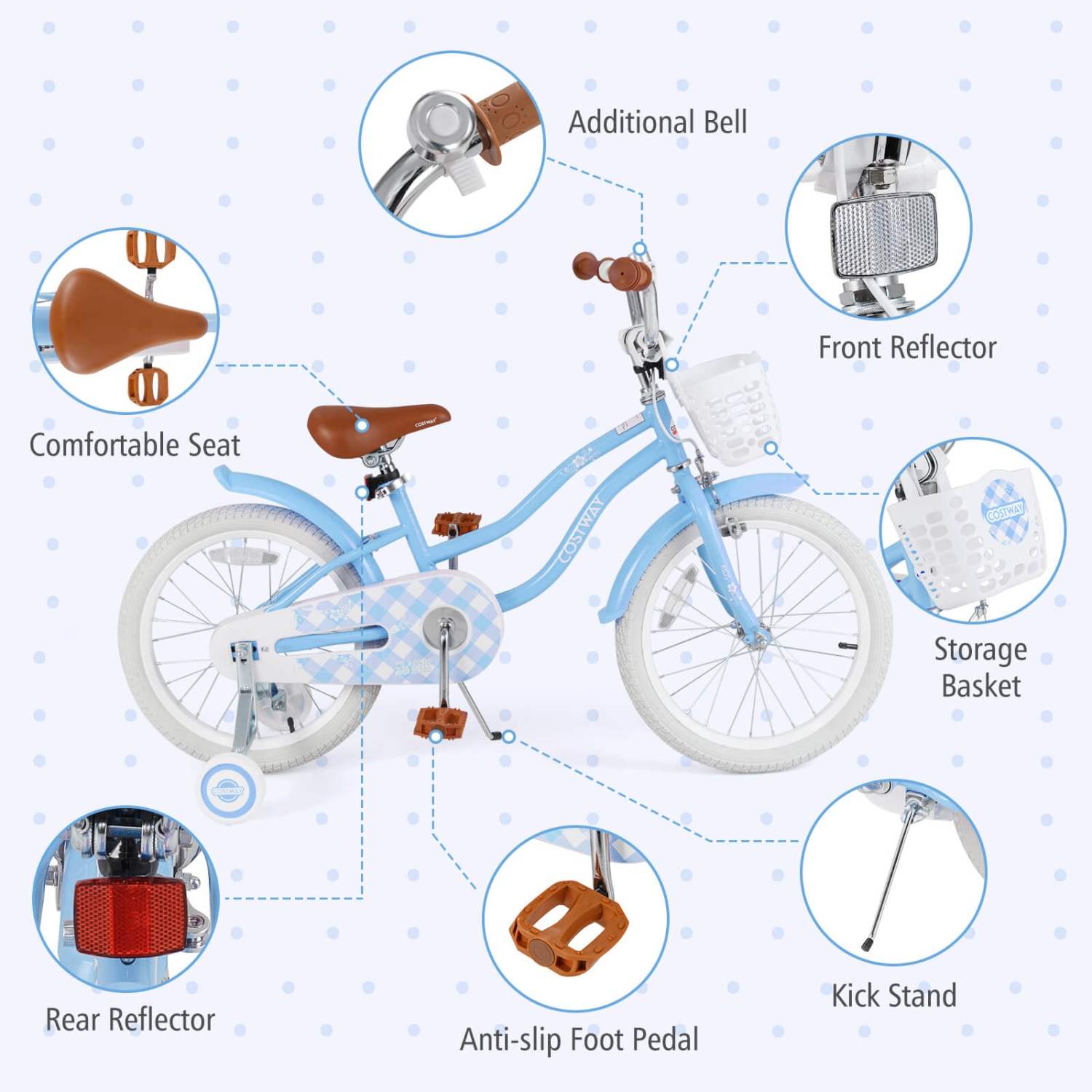 Additional Bell

Front Reflector

Comfortable Seat

COSTWAY

COSTWAY

COSTWAY

Storage Basket

COSTWAY

Rear Reflector

Anti-slip Foot Pedal

Kick Stand