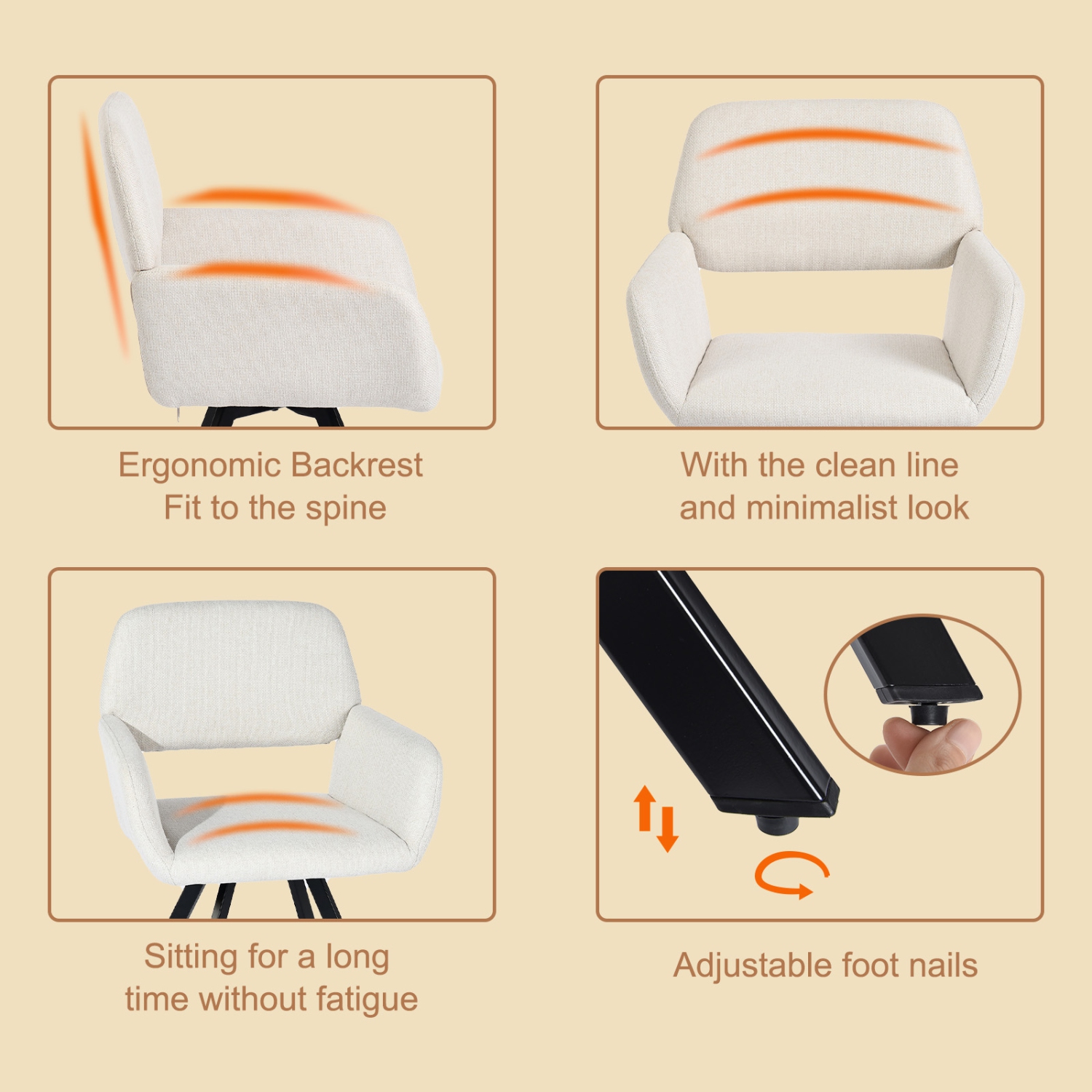 Ergonomic Backrest
Fit to the spine

With the clean line
and minimalist look

Sitting for a long
time without fatigue

Adjustable foot nails