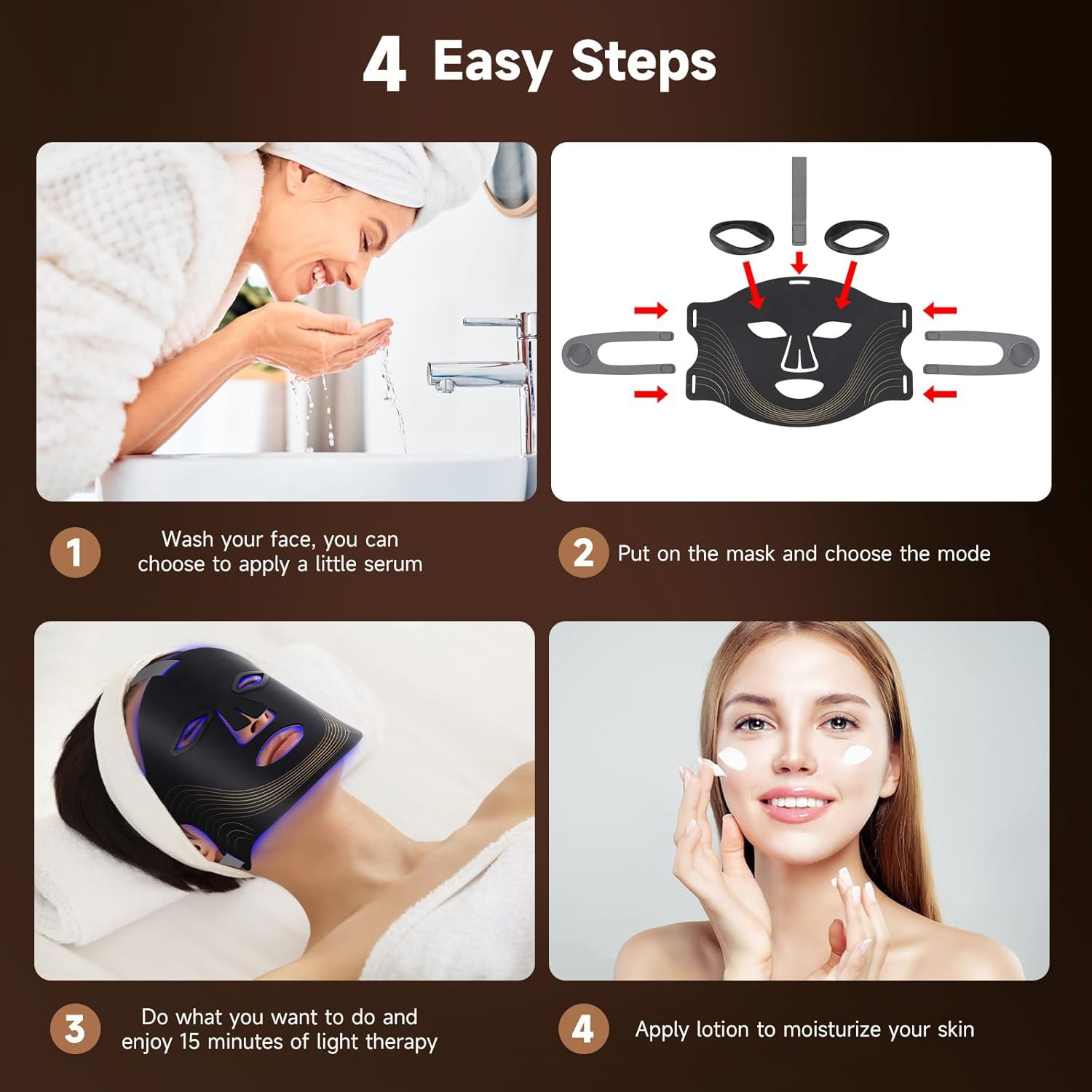 4 Easy Steps

1 Wash your face, you can choose to apply a little serum

2 Put on the mask and choose the mode

3 Do what you want to do and enjoy 15 minutes of light therapy

4 Apply lotion to moisturize your skin