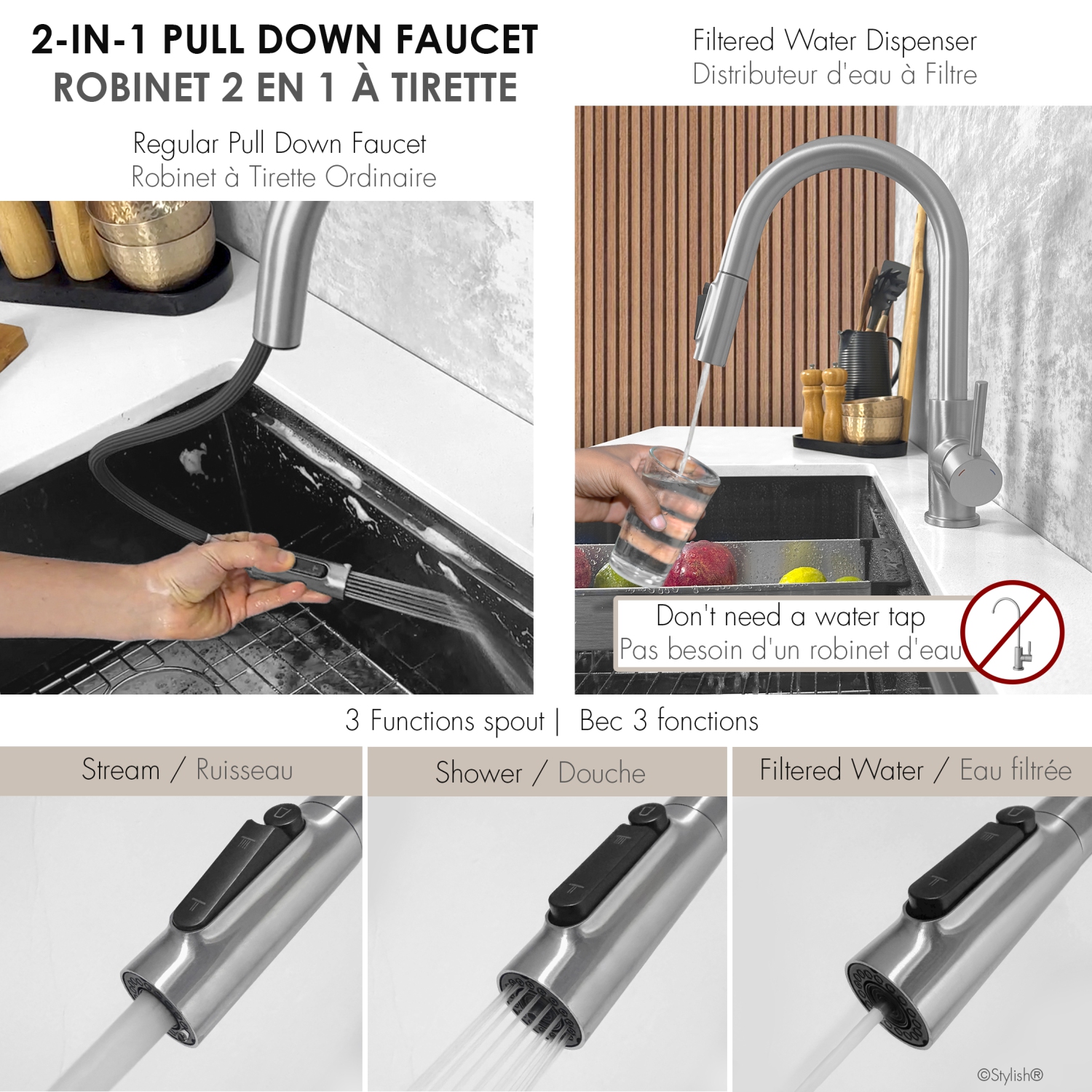 2-IN-1 PULL DOWN FAUCET
ROBINET 2 EN 1 À TIRETTE

Regular Pull Down Faucet
Robinet à Tirette Ordinaire

Filtered Water Dispenser
Distributeur d'eau à Filtre

Don't need a water tap
Pas besoin d'un robinet d'eau

3 Functions spout | Bec 3 fonctions

Stream / Ruisseau

Shower / Douche

Filtered Water / Eau filtrée

©Stylish®