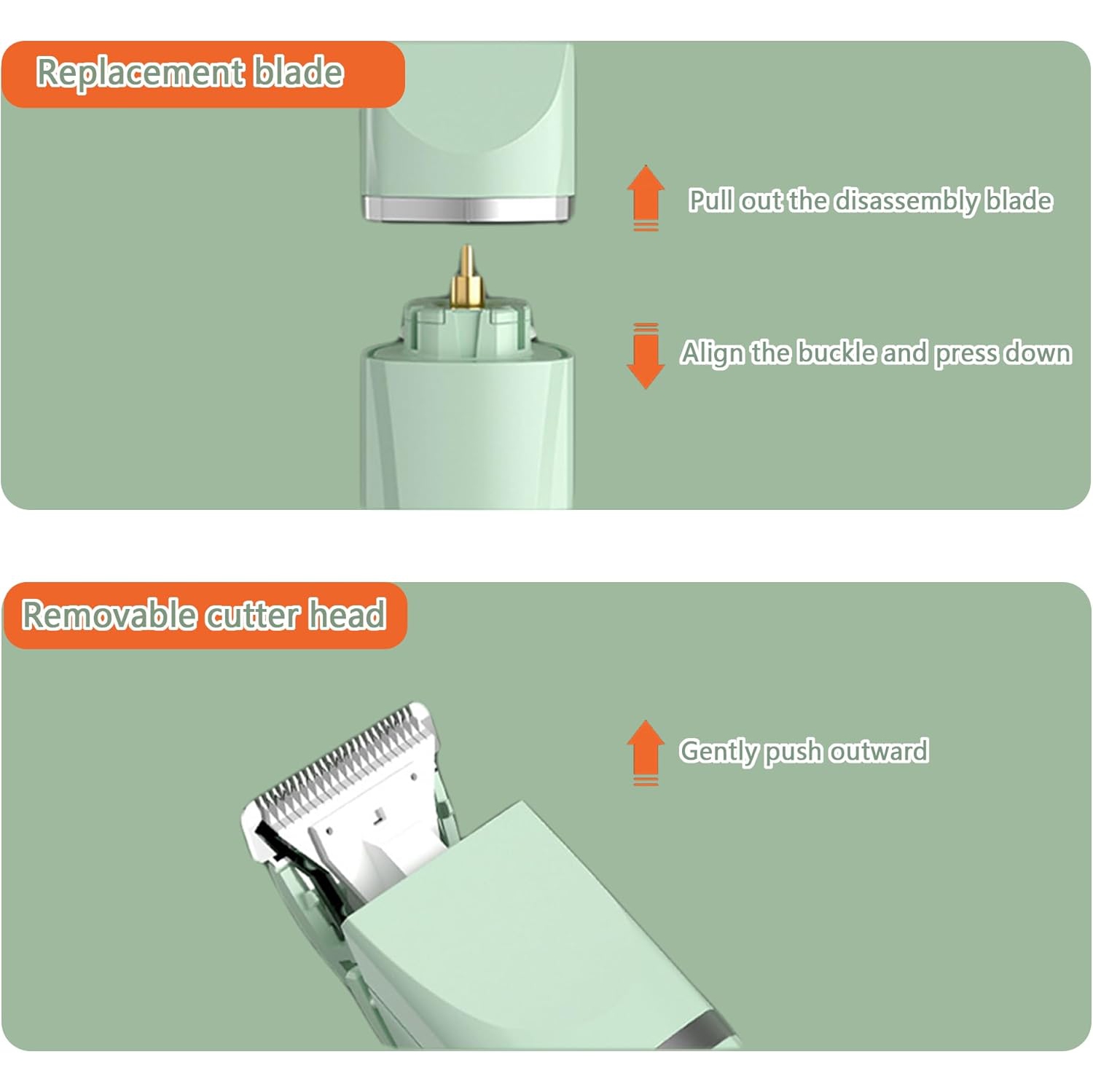 Replacement blade

Pull out the disassembly blade

Align the buckle and press down

Removable cutter head

Gently push outward