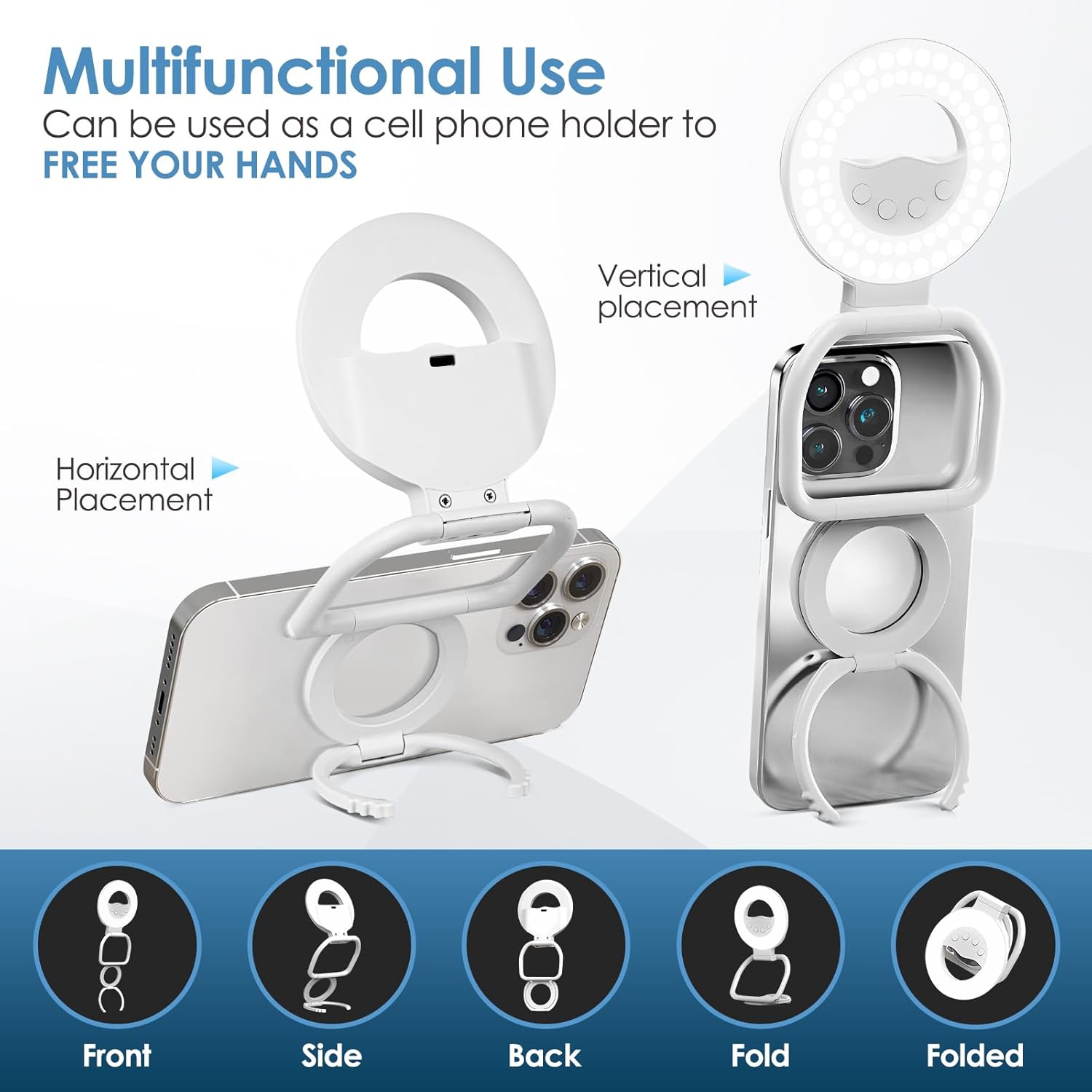 Multifunctional Use
Can be used as a cell phone holder to
FREE YOUR HANDS

Vertical placement

Horizontal Placement

Front

Side

Back

Fold

Folded