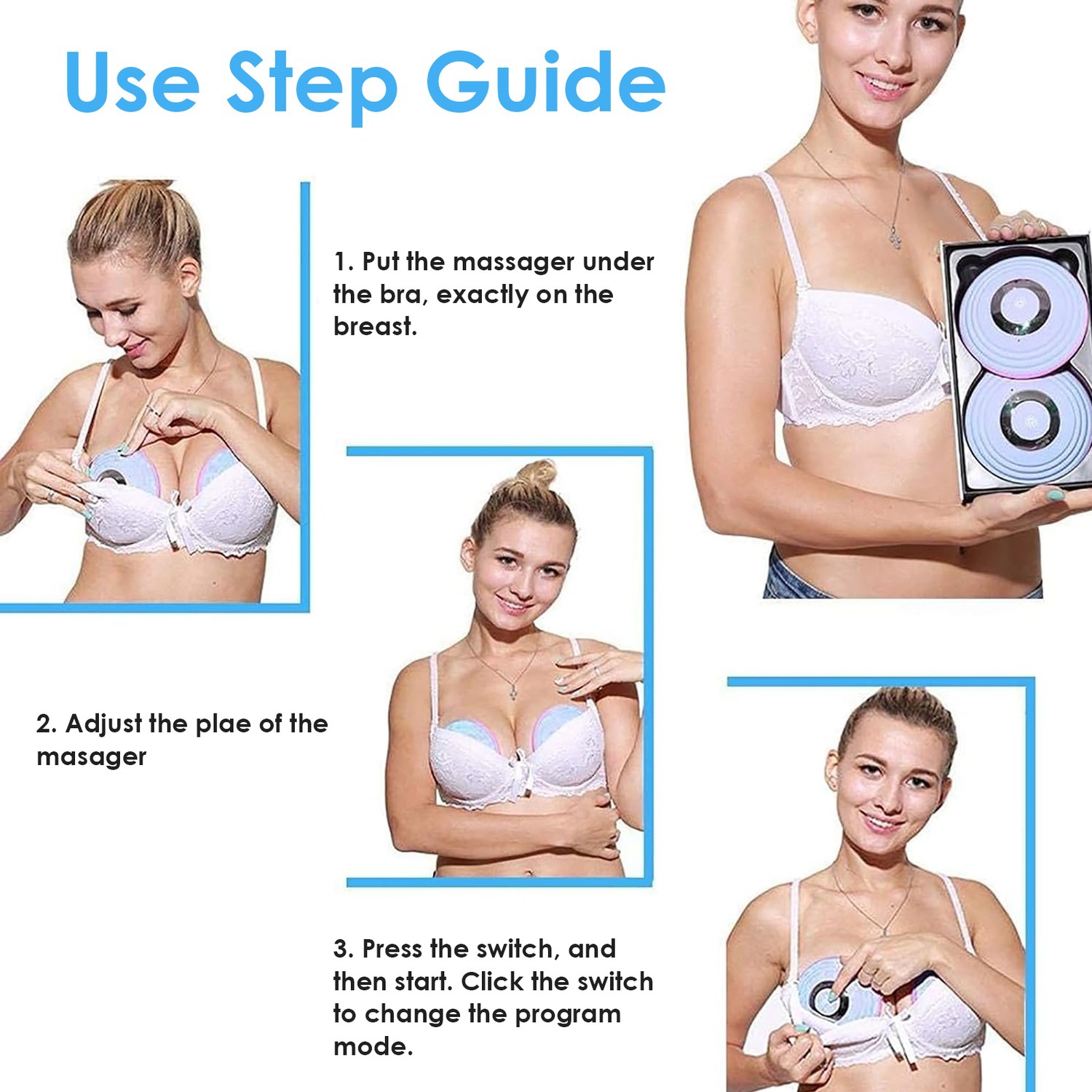 Use Step Guide

1. Put the massager under the bra, exactly on the breast.

2. Adjust the plae of the masager

3. Press the switch, and then start. Click the switch to change the program mode.