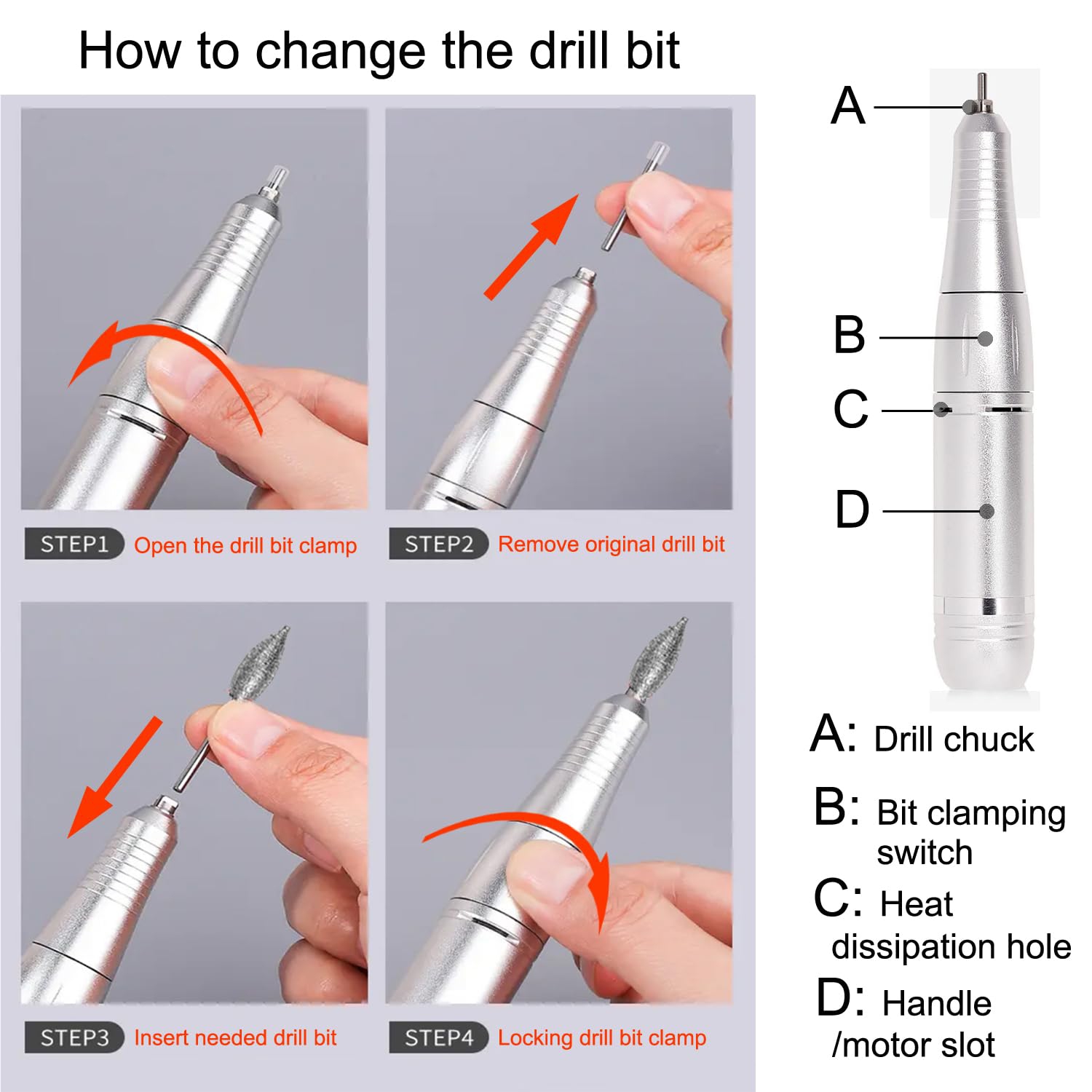 How to change the drill bit

STEP1 Open the drill bit clamp

STEP2 Remove original drill bit

STEP3 Insert needed drill bit

STEP4 Locking drill bit clamp

A
B
C
D

A: Drill chuck

B: Bit clamping switch

C: Heat dissipation hole

D: Handle /motor slot