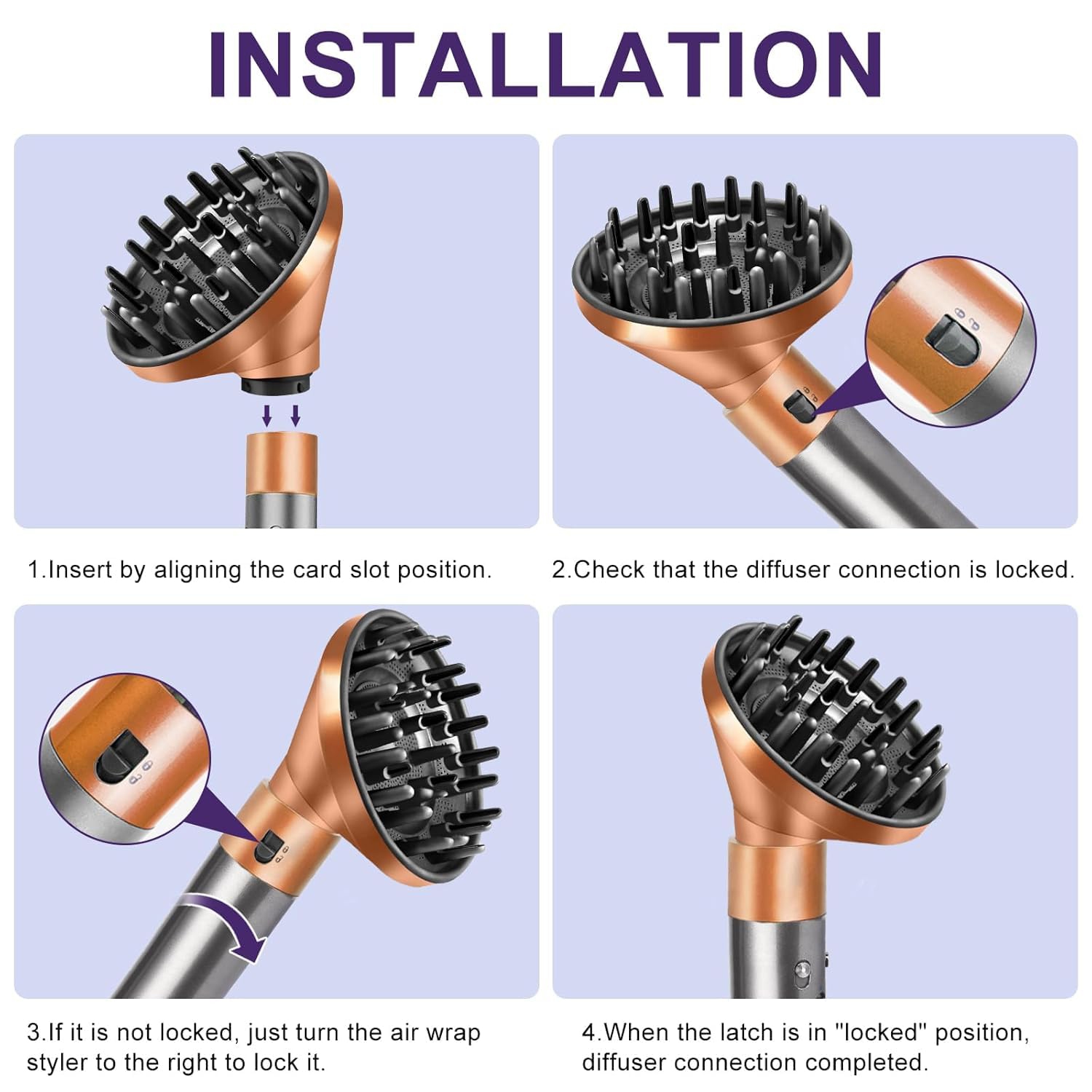 INSTALLATION

1.Insert by aligning the card slot position.

2.Check that the diffuser connection is locked.

3.If it is not locked, just turn the air wrap styler to the right to lock it.

4.When the latch is in "locked" position, diffuser connection completed.