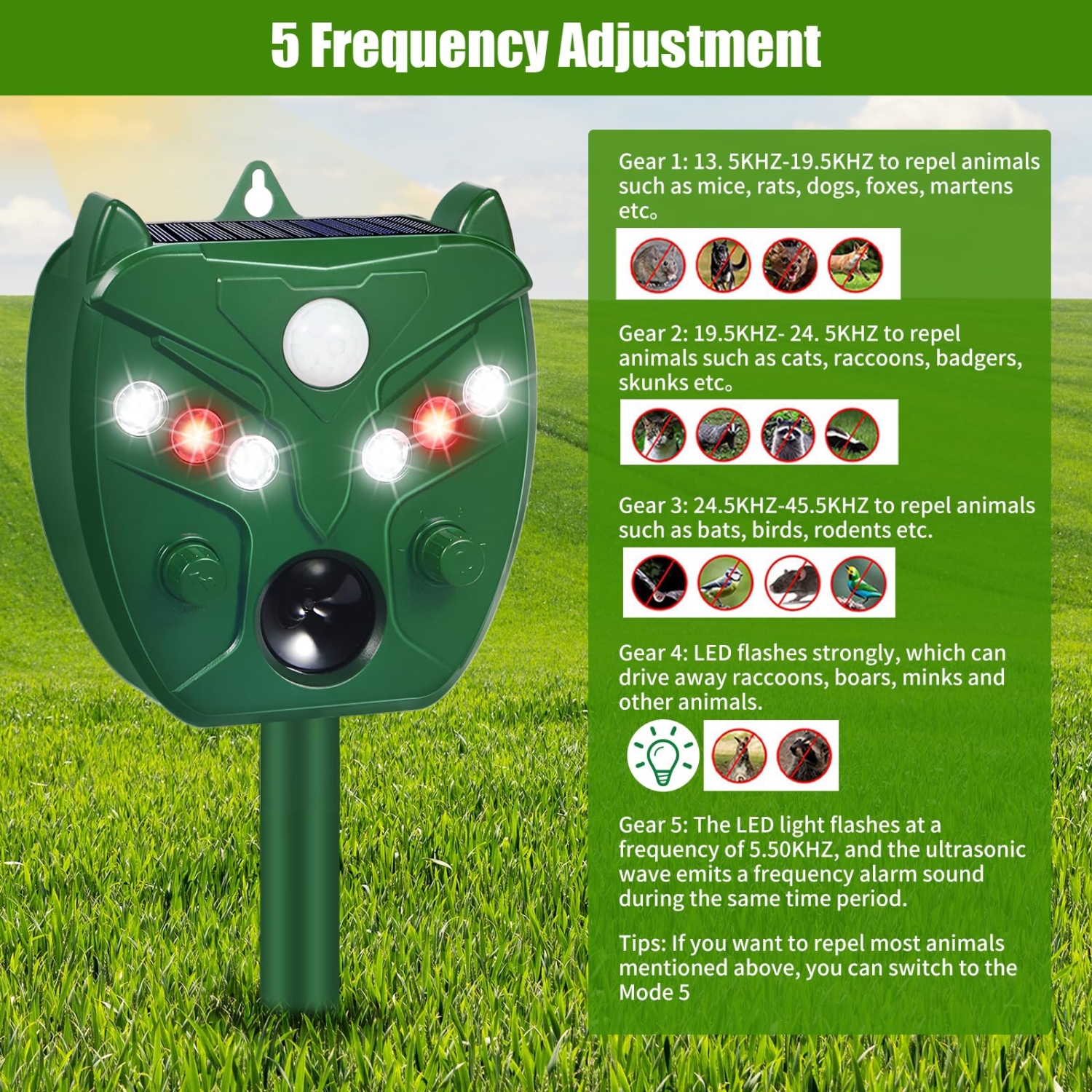 5 Frequency Adjustment

Gear 1: 13. 5KHZ-19.5KHZ to repel animals such as mice, rats, dogs, foxes, martens etc。

Gear 2: 19.5KHZ- 24. 5KHZ to repel animals such as cats, raccoons, badgers, skunks etc。

Gear 3: 24.5KHZ-45.5KHZ to repel animals such as bats, birds, rodents etc.

Gear 4: LED flashes strongly, which can drive away raccoons, boars, minks and other animals.

Gear 5: The LED light flashes at a frequency of 5.50KHZ, and the ultrasonic wave emits a frequency alarm sound during the same time period.

Tips: If you want to repel most animals mentioned above, you can switch to the Mode 5