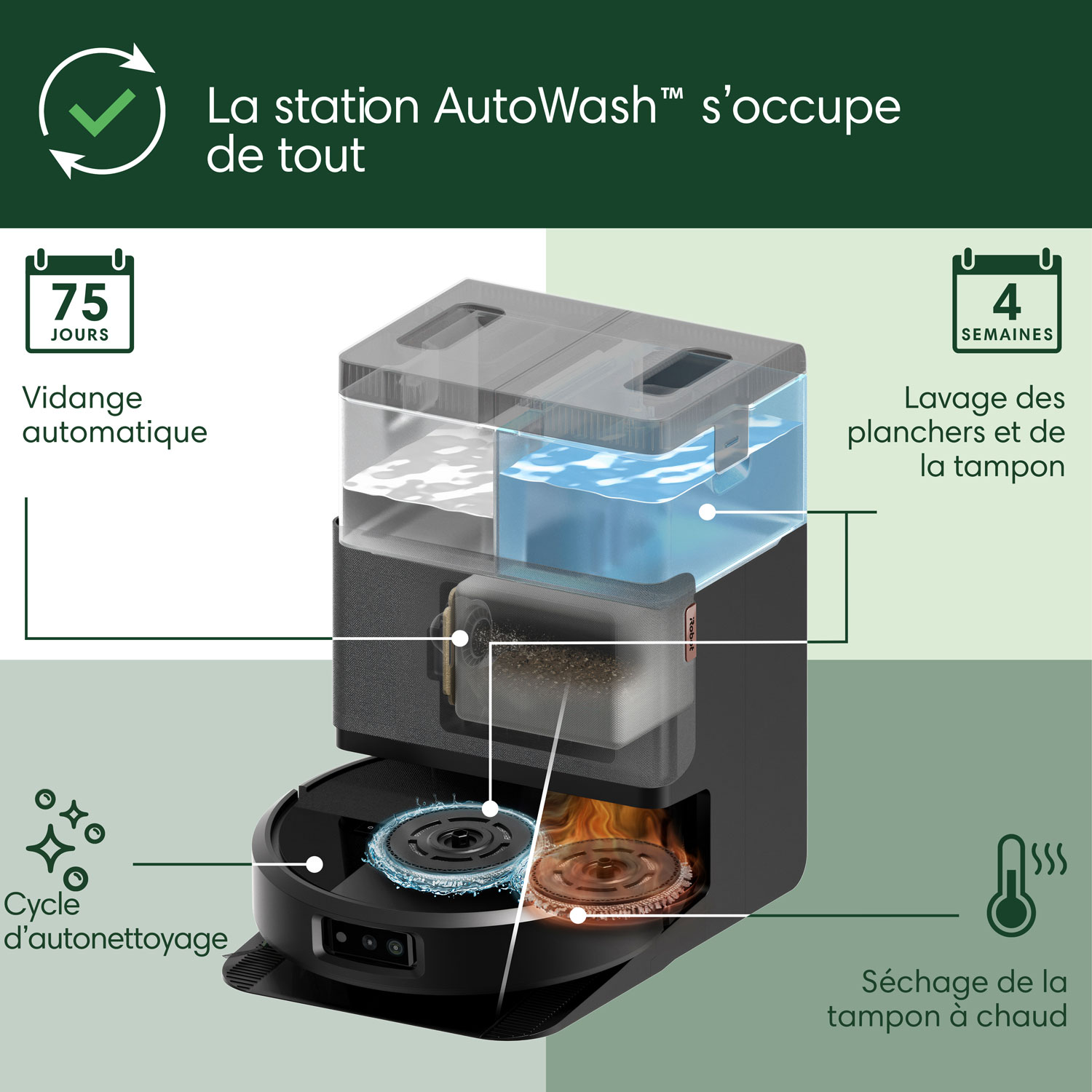 La station AutoWash™ s'occupe de tout

75 JOURS

Vidange automatique

4 SEMAINES

Lavage des planchers et de la tampon

iRobot

Cycle d'autonettoyage

Séchage de la tampon à chaud