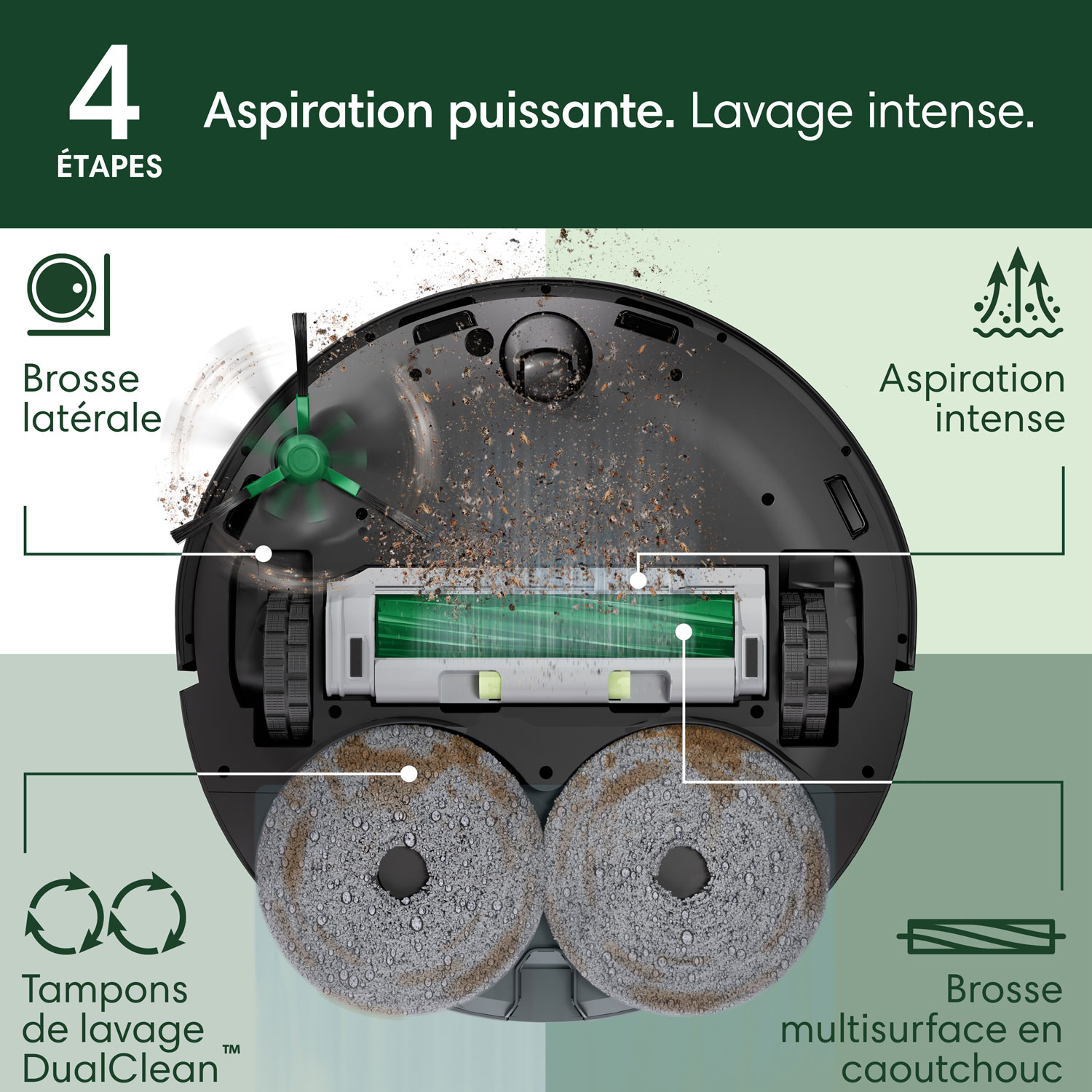 4
ÉTAPES

Aspiration puissante. Lavage intense.

Brosse latérale

Aspiration intense

Tampons de lavage DualClean™

Brosse multisurface en caoutchouc