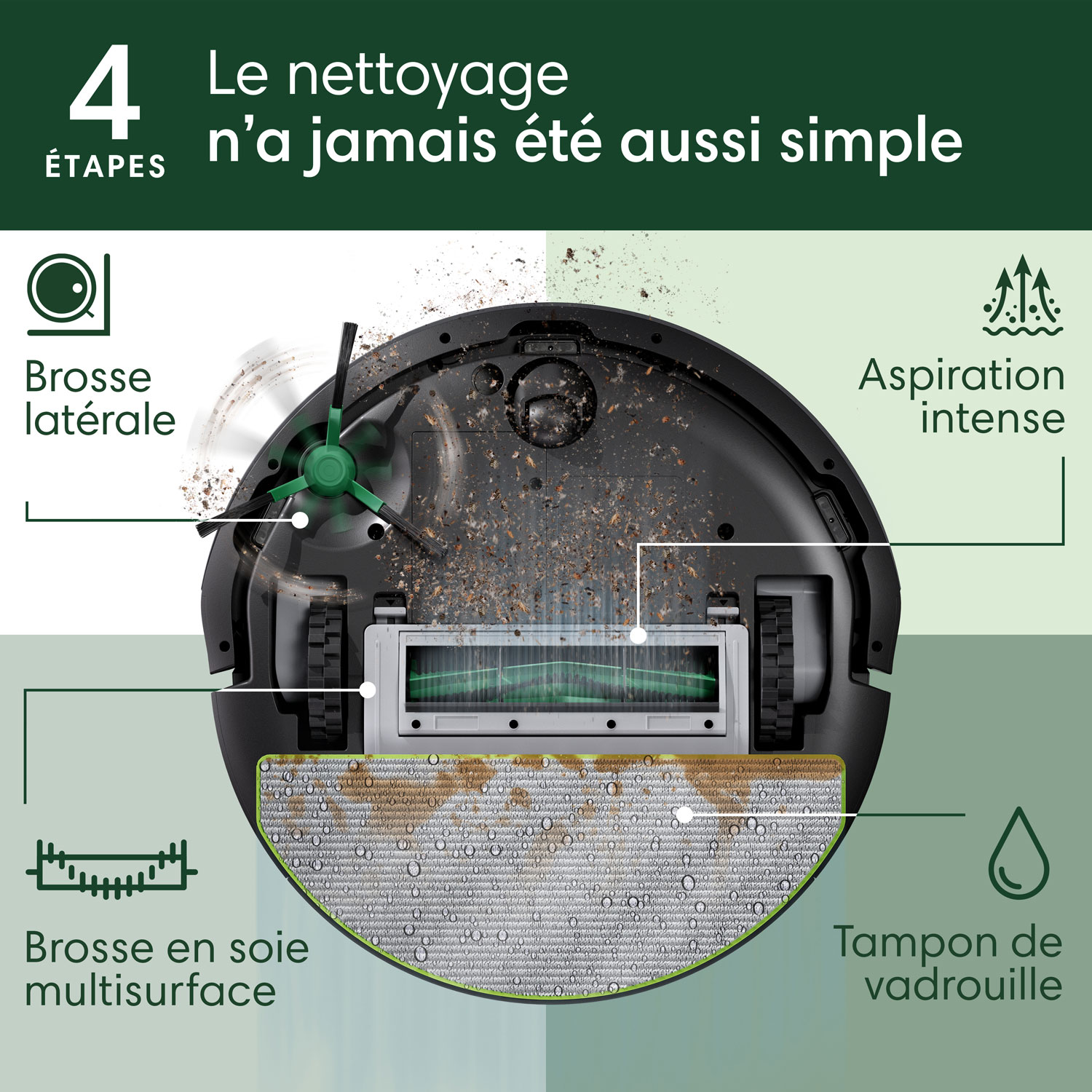 4
ÉTAPES

Le nettoyage
n'a jamais été aussi simple

Brosse latérale

Aspiration intense

Brosse en soie multisurface

Tampon de vadrouille