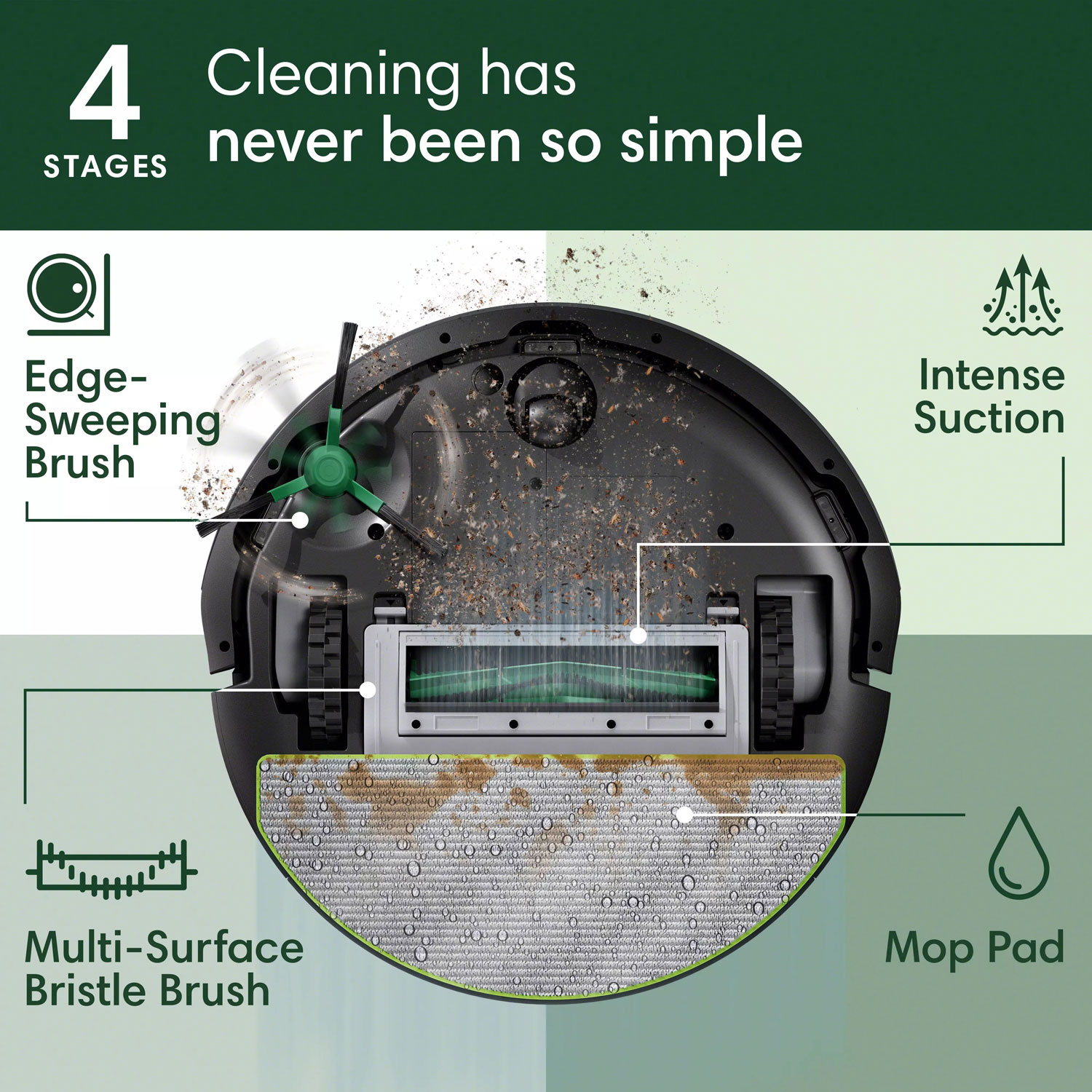 4
STAGES

Cleaning has
never been so simple

Edge-Sweeping Brush

Intense Suction

Multi-Surface Bristle Brush

Mop Pad