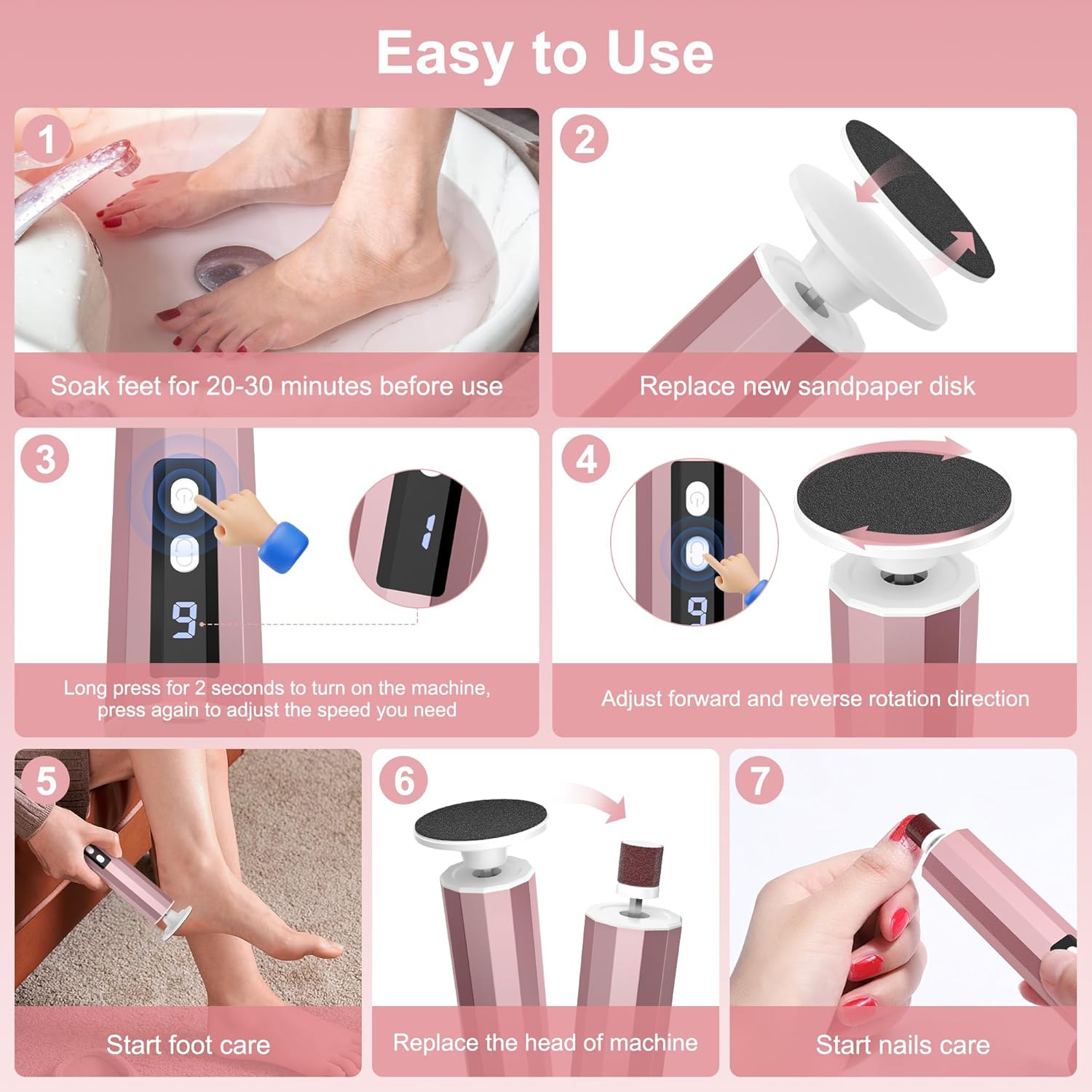 Easy to Use

1

Soak feet for 20-30 minutes before use

2

Replace new sandpaper disk

3

9

1

Long press for 2 seconds to turn on the machine, press again to adjust the speed you need

4

9

Adjust forward and reverse rotation direction

5

Start foot care

6

Replace the head of machine

7

Start nails care