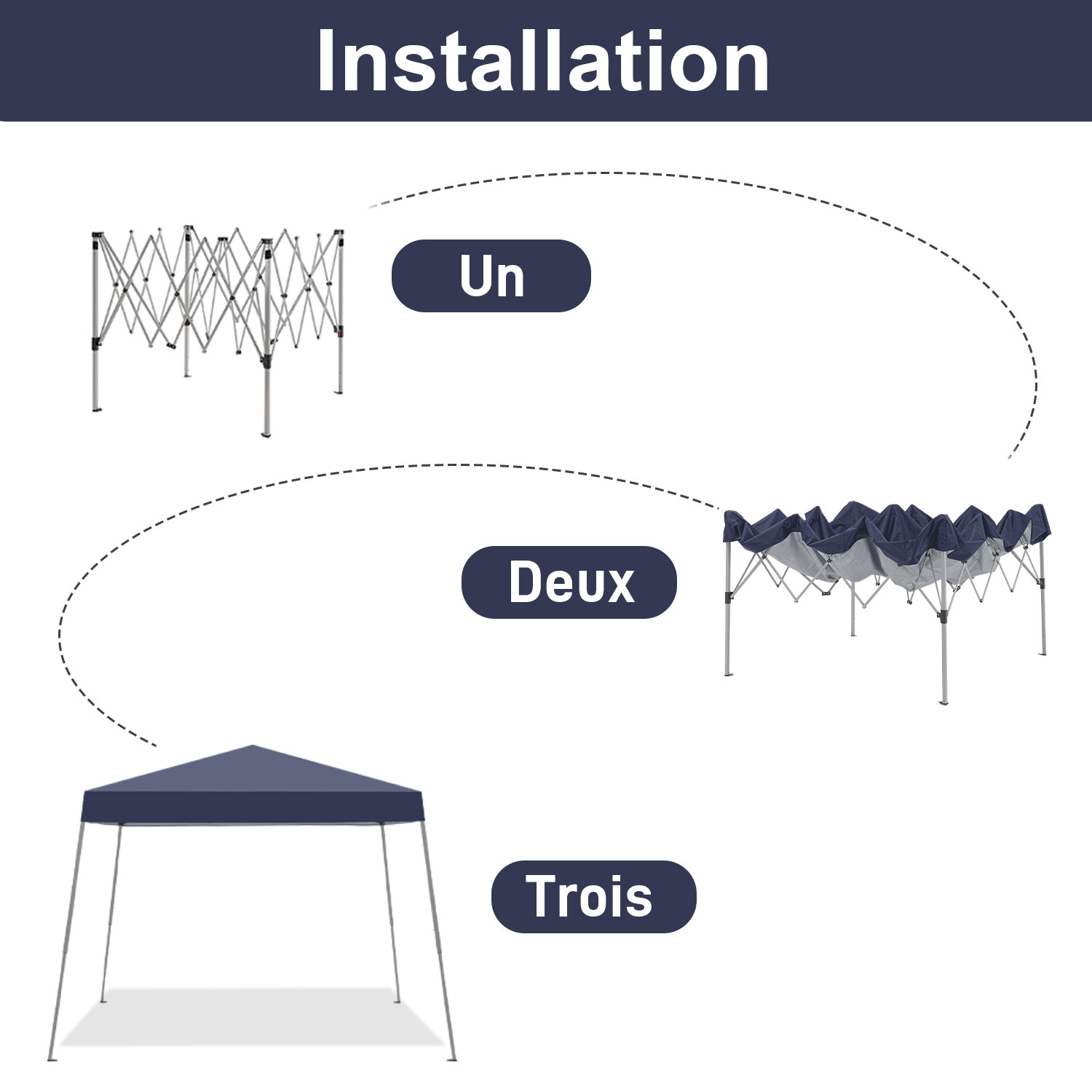 Installation

Un

Deux

Trois