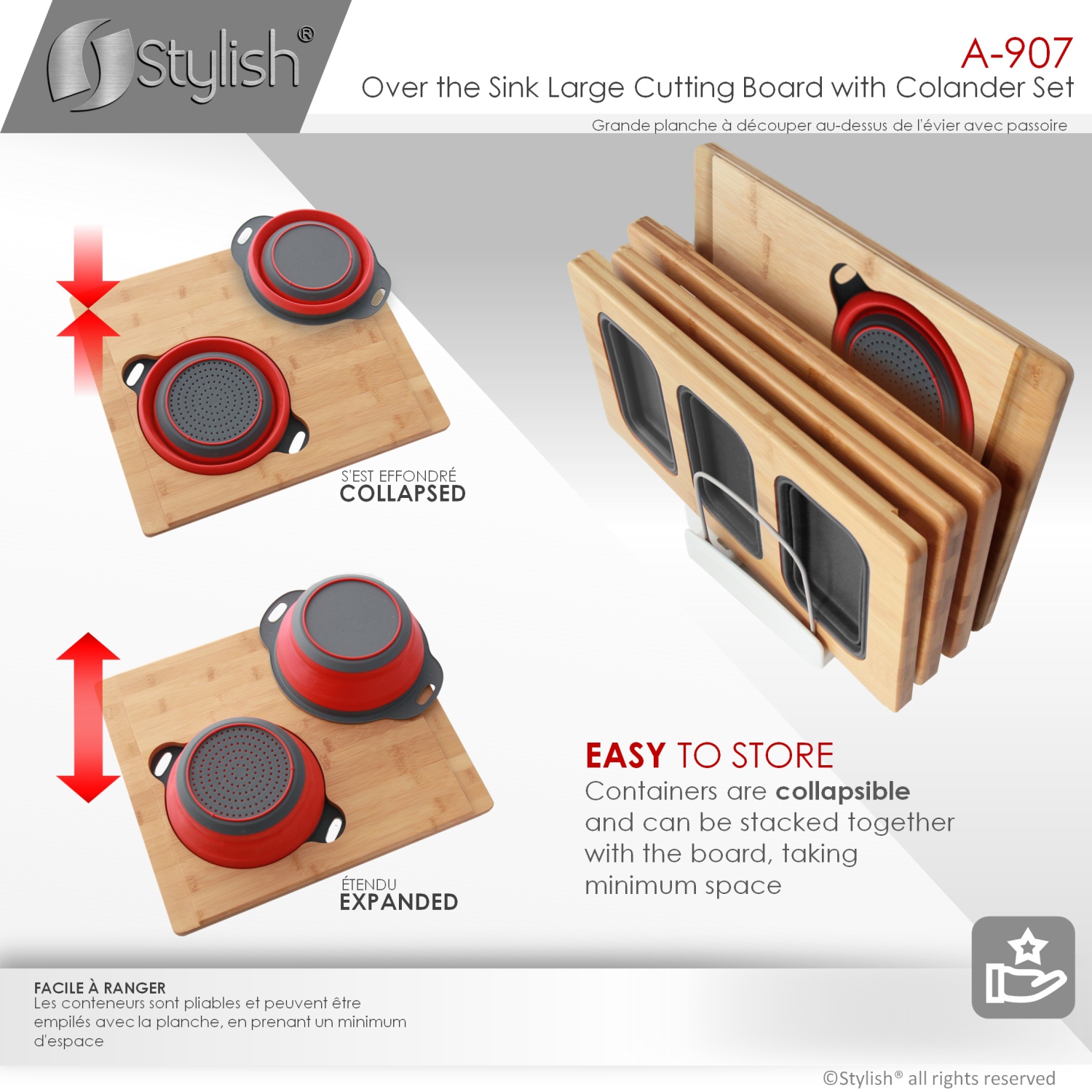 Stylish®

A-907
Over the Sink Large Cutting Board with Colander Set
Grande planche à découper au-dessus de l'évier avec passoire

S'EST EFFONDRÉ
COLLAPSED

ÉTENDU
EXPANDED

EASY TO STORE
Containers are collapsible and can be stacked together with the board, taking minimum space

FACILE À RANGER
Les conteneurs sont pliables et peuvent être empilés avec la planche, en prenant un minimum d'espace

©Stylish® all rights reserved