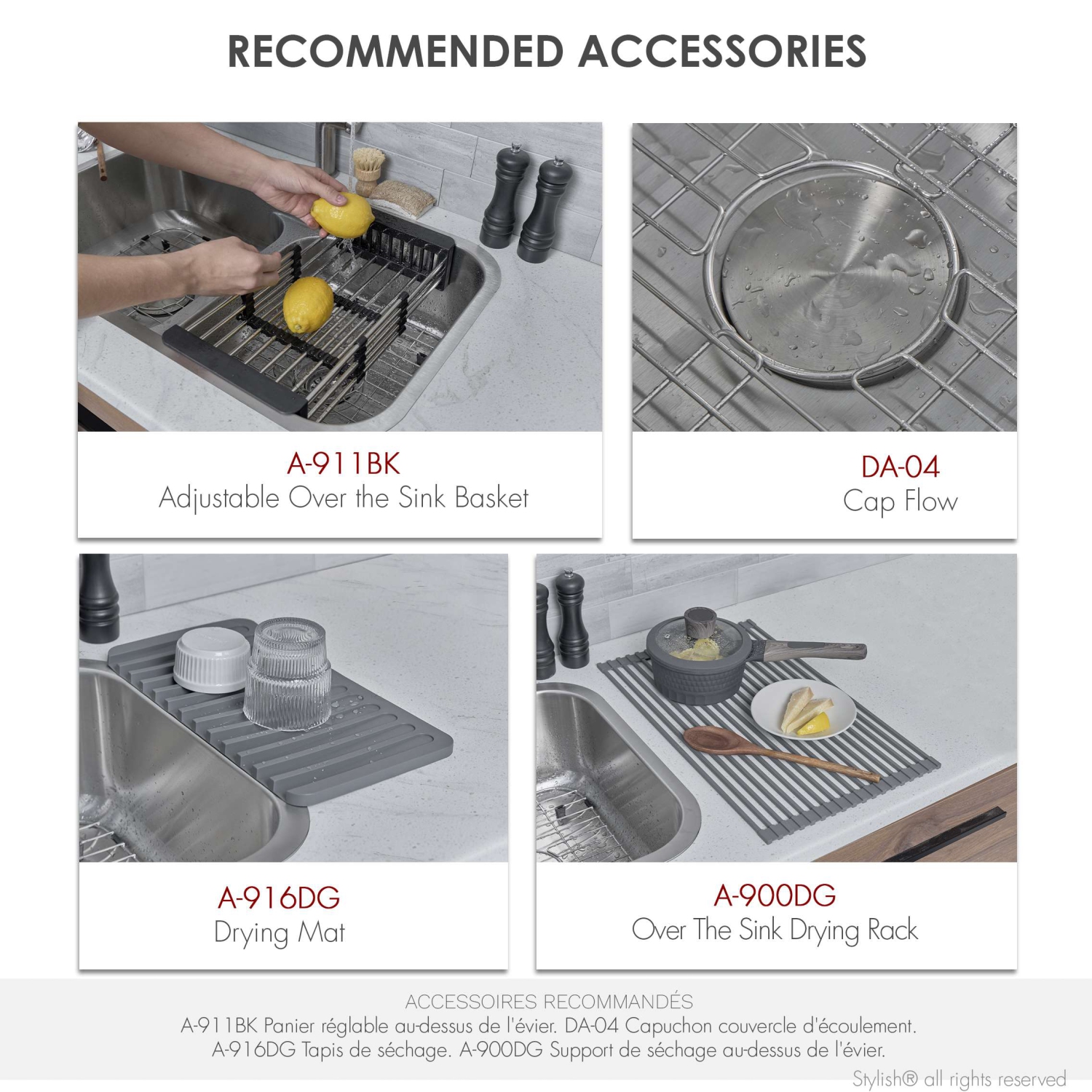 RECOMMENDED ACCESSORIES

A-911BK
Adjustable Over the Sink Basket

DA-04
Cap Flow

A-916DG
Drying Mat

A-900DG
Over The Sink Drying Rack

ACCESSOIRES RECOMMANDÉS
A-911BK Panier réglable au-dessus de l'évier. DA-04 Capuchon couvercle d'écoulement.
A-916DG Tapis de séchage. A-900DG Support de séchage au-dessus de l'évier.

Stylish® all rights reserved