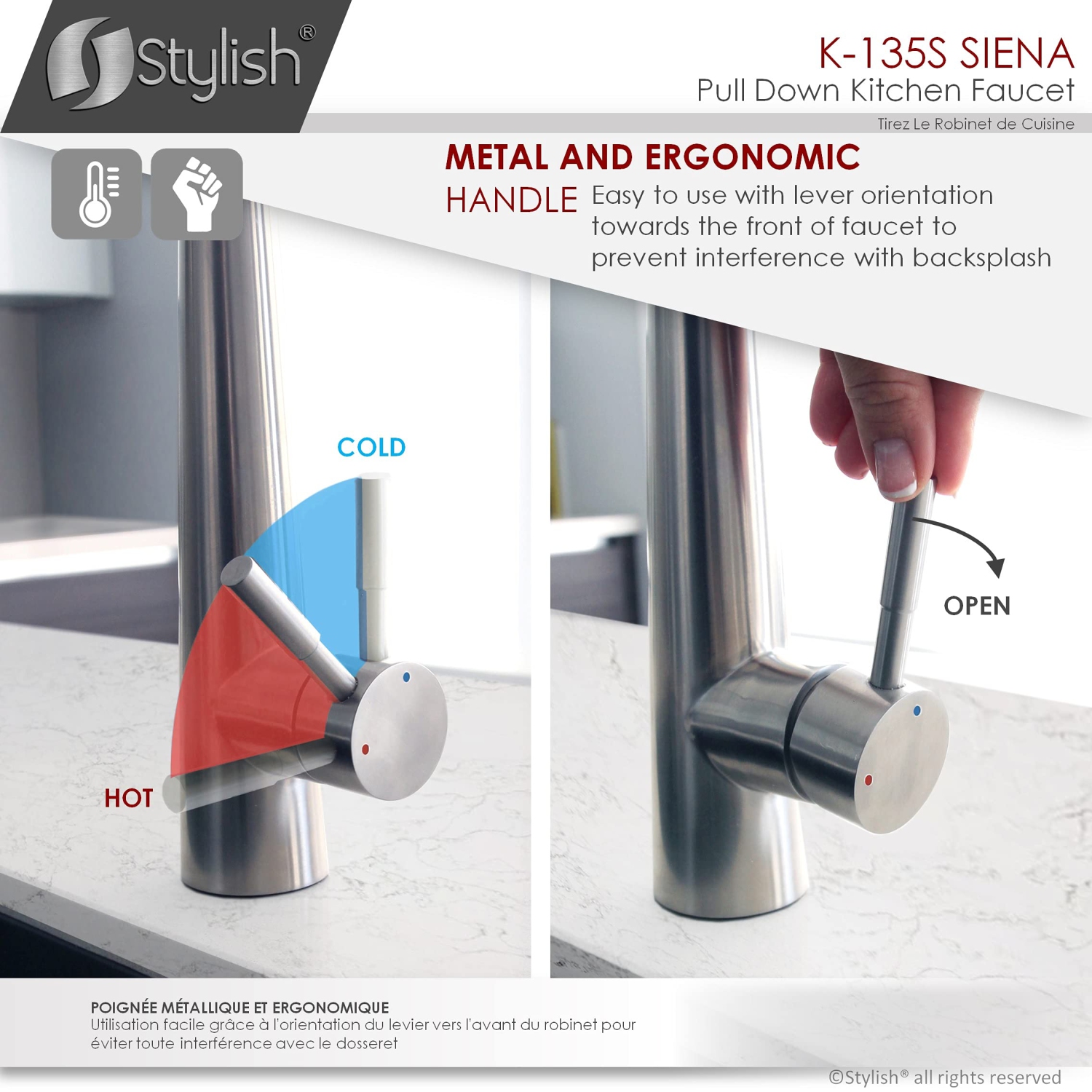 Stylish®

K-135S SIENA
Pull Down Kitchen Faucet
Tirez Le Robinet de Cuisine

METAL AND ERGONOMIC
HANDLE Easy to use with lever orientation towards the front of faucet to prevent interference with backsplash

COLD

HOT

OPEN

POIGNÉE MÉTALLIQUE ET ERGONOMIQUE
Utilisation facile grâce à l'orientation du levier vers l'avant du robinet pour éviter toute interférence avec le dosseret

©Stylish® all rights reserved