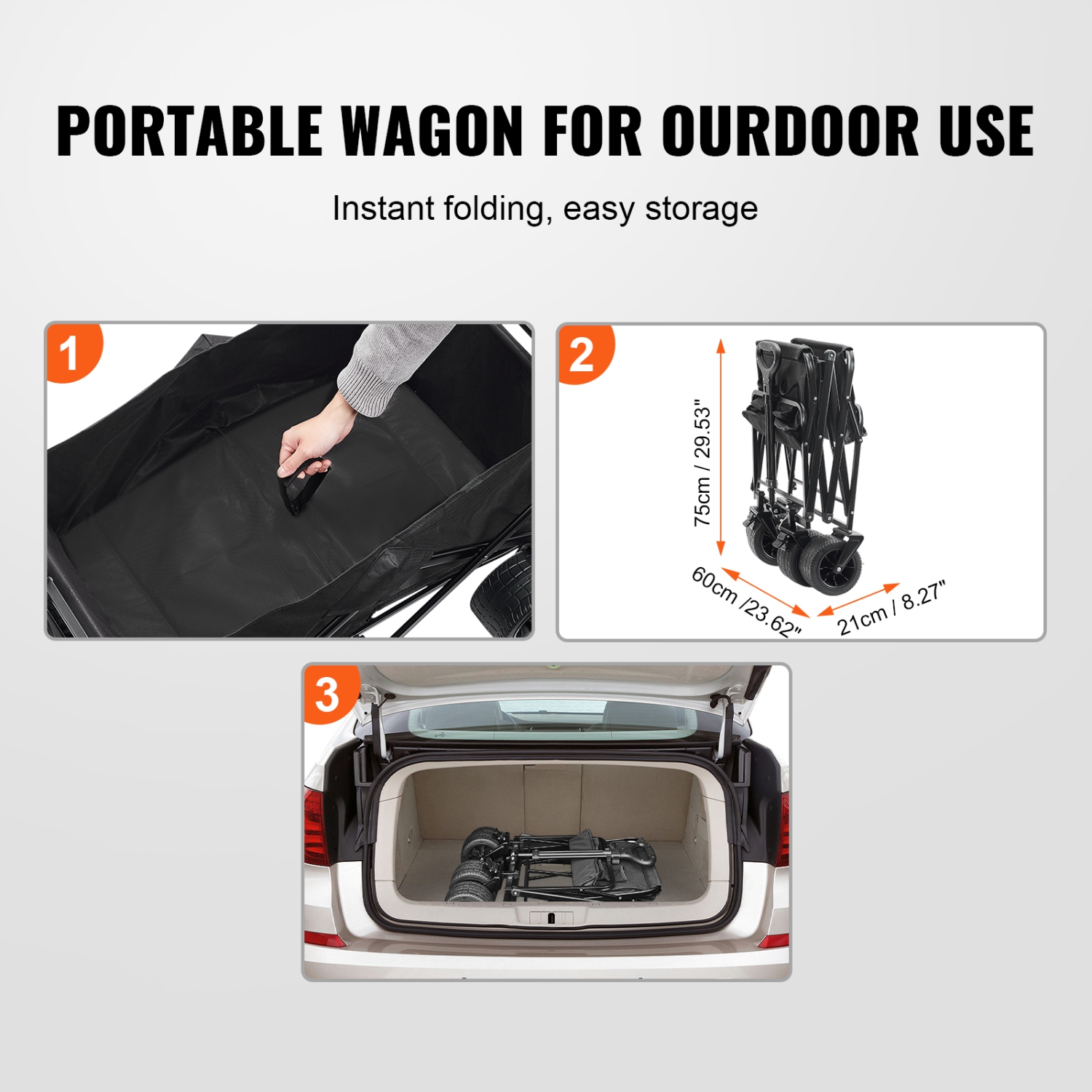 PORTABLE WAGON FOR OURDOOR USE

Instant folding, easy storage

1

2

75cm / 29.53"

60cm /23.62"

21cm / 8.27"

3