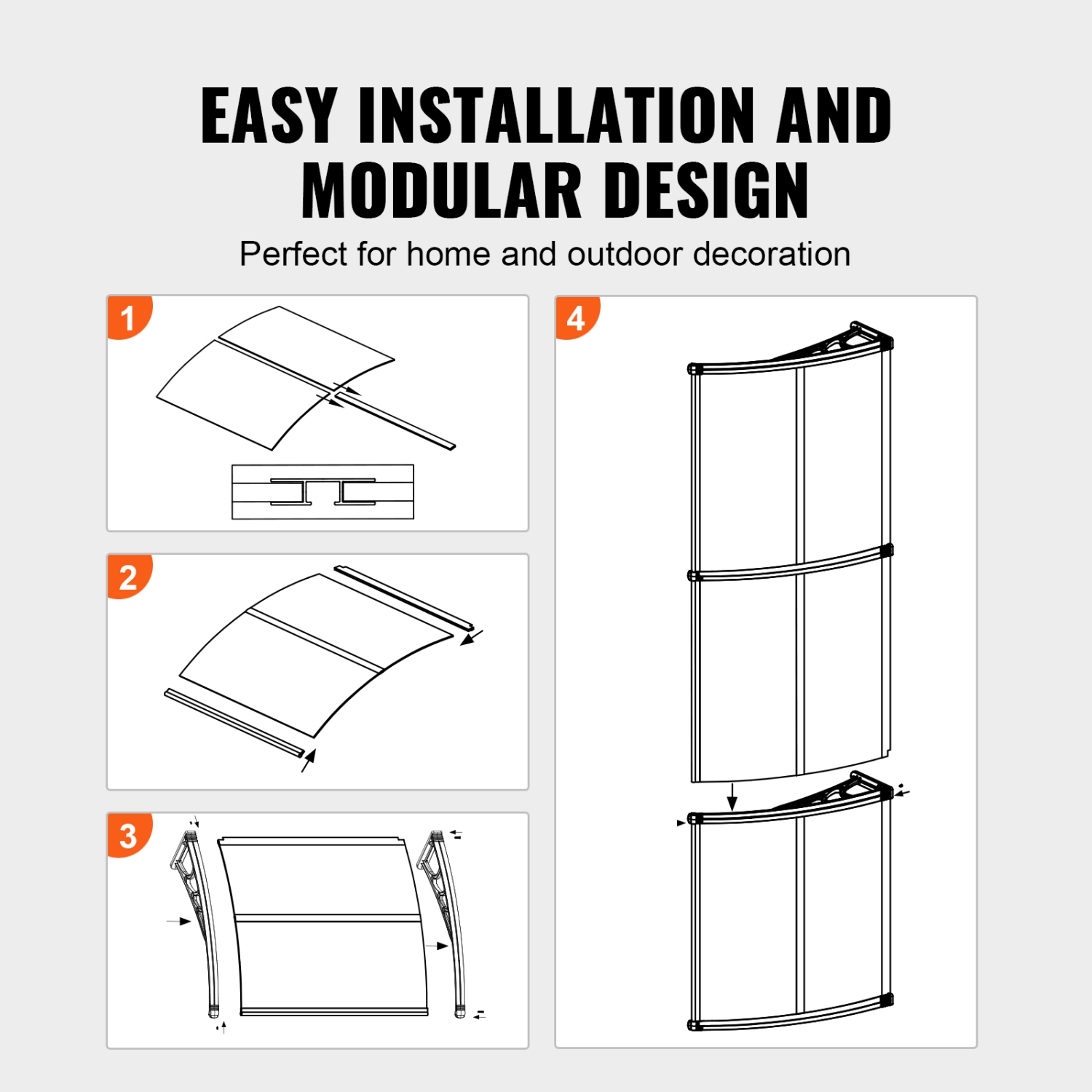 EASY INSTALLATION AND MODULAR DESIGN

Perfect for home and outdoor decoration

1

2

3

4