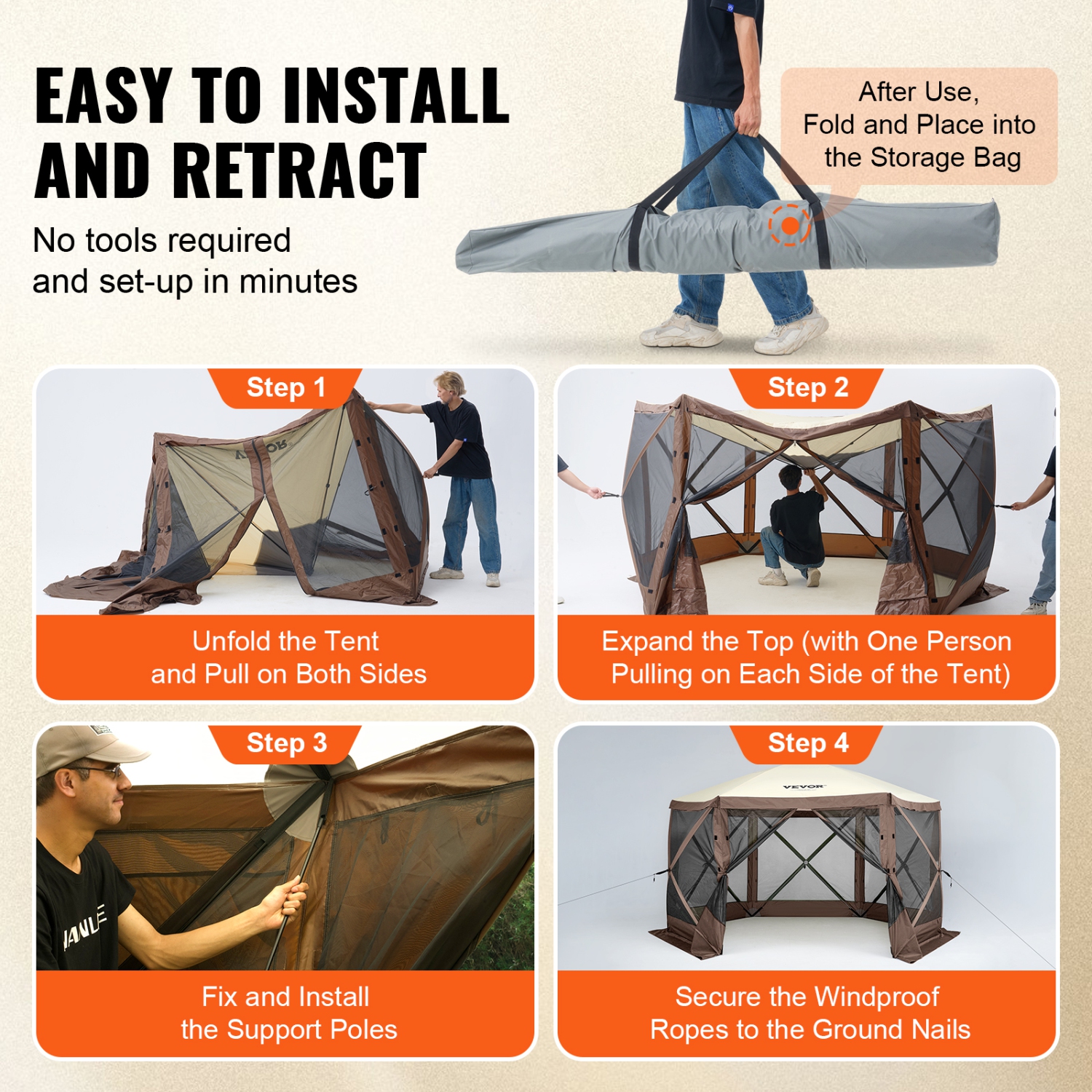 EASY TO INSTALL AND RETRACT

No tools required and set-up in minutes

After Use, Fold and Place into the Storage Bag

Step 1

Unfold the Tent and Pull on Both Sides

Step 2

Expand the Top (with One Person Pulling on Each Side of the Tent)

Step 3

Fix and Install the Support Poles

Step 4

VEVOR

Secure the Windproof Ropes to the Ground Nails