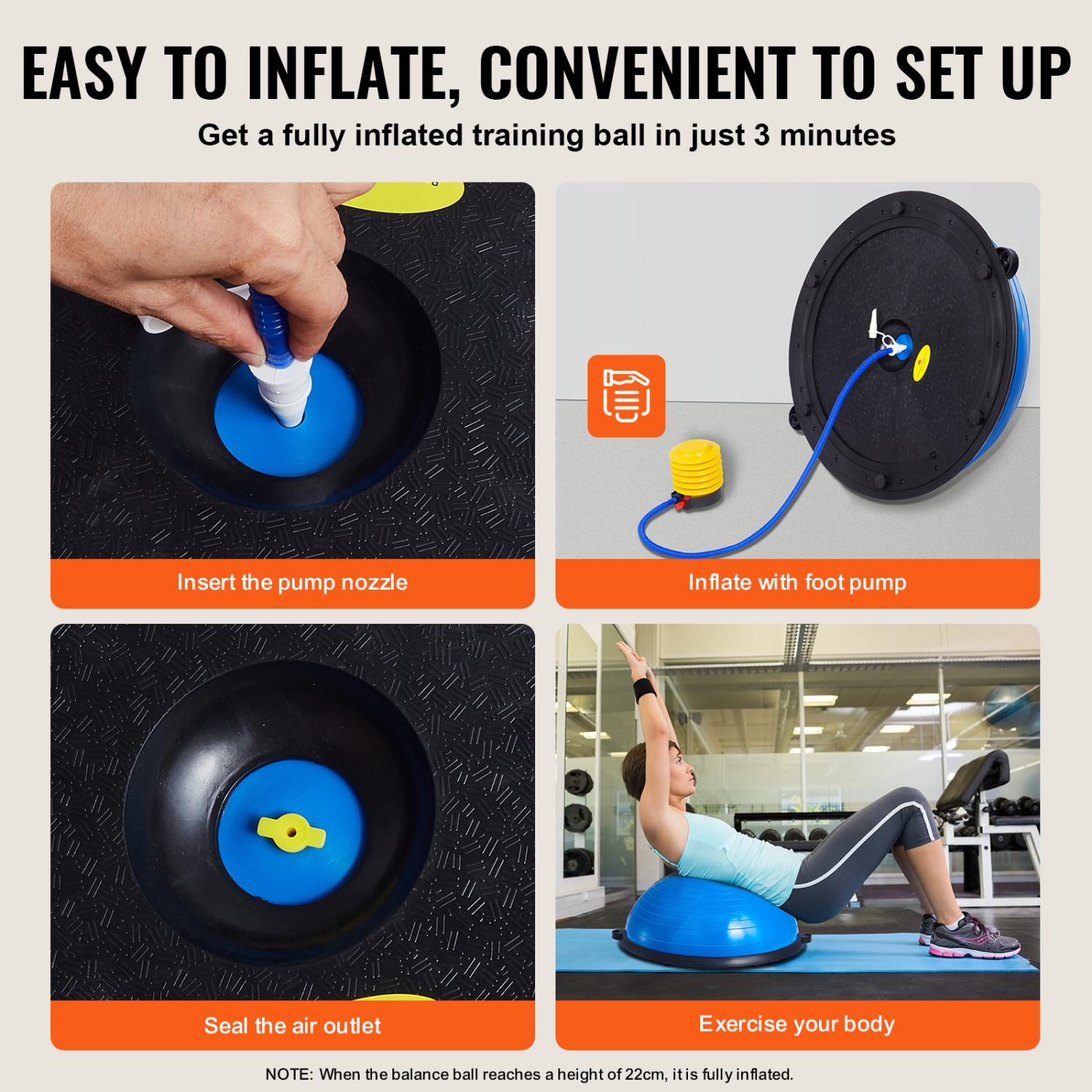 EASY TO INFLATE, CONVENIENT TO SET UP

Get a fully inflated training ball in just 3 minutes

Insert the pump nozzle

Inflate with foot pump

Seal the air outlet

Exercise your body

NOTE: When the balance ball reaches a height of 22cm, it is fully inflated.