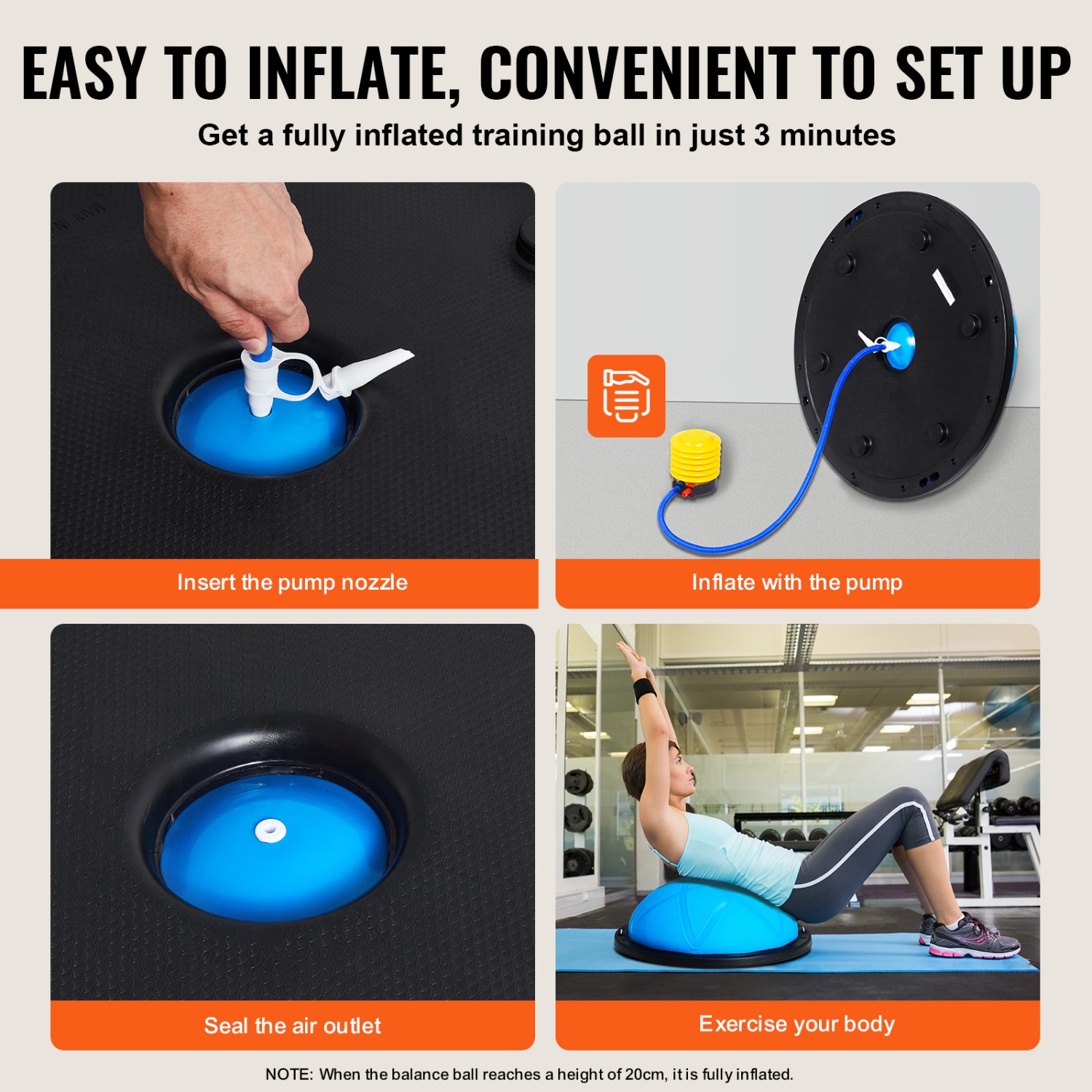 EASY TO INFLATE, CONVENIENT TO SET UP

Get a fully inflated training ball in just 3 minutes

Insert the pump nozzle

Inflate with the pump

Seal the air outlet

Exercise your body

NOTE: When the balance ball reaches a height of 20cm, it is fully inflated.