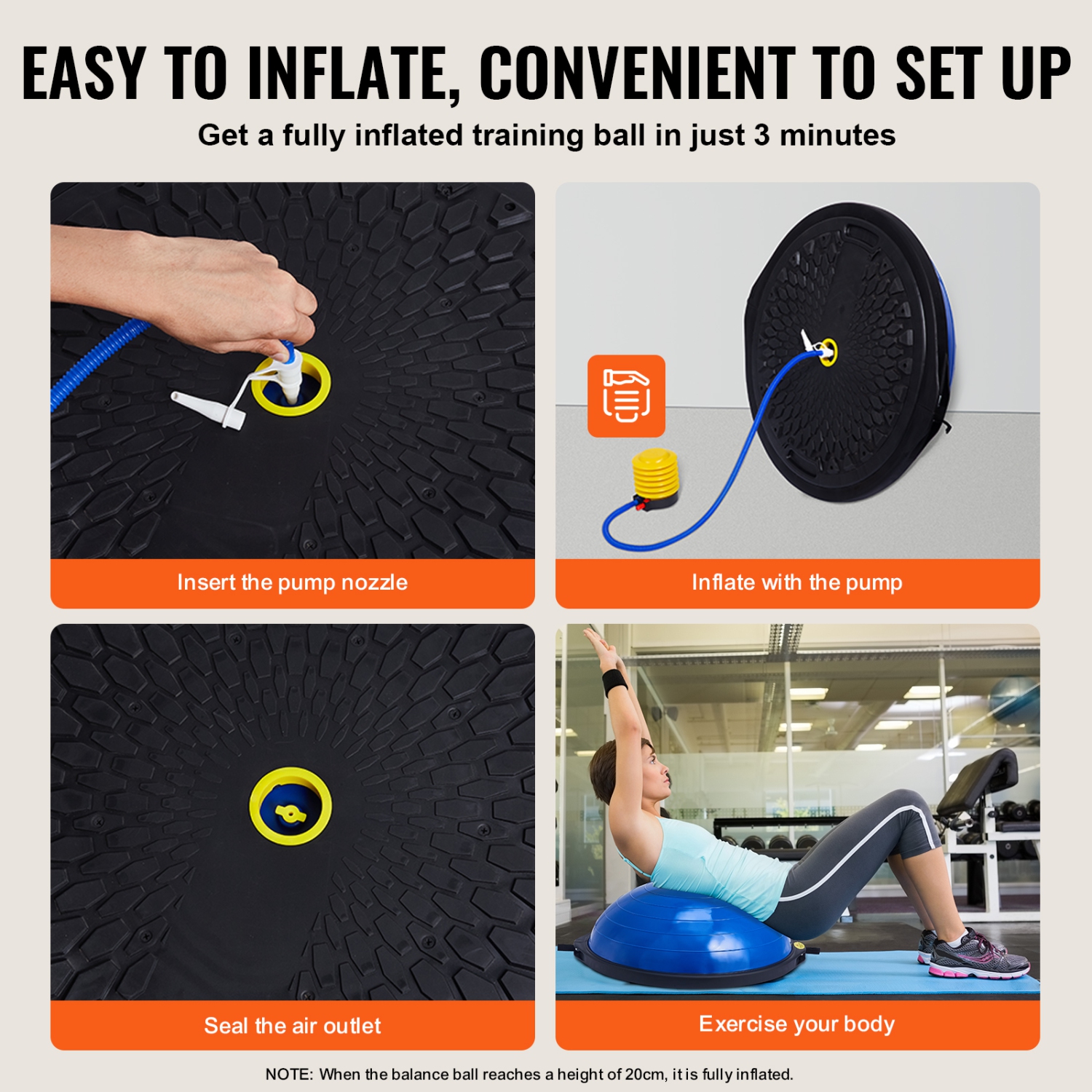 EASY TO INFLATE, CONVENIENT TO SET UP

Get a fully inflated training ball in just 3 minutes

Insert the pump nozzle

Inflate with the pump

Seal the air outlet

Exercise your body

NOTE: When the balance ball reaches a height of 20cm, it is fully inflated.