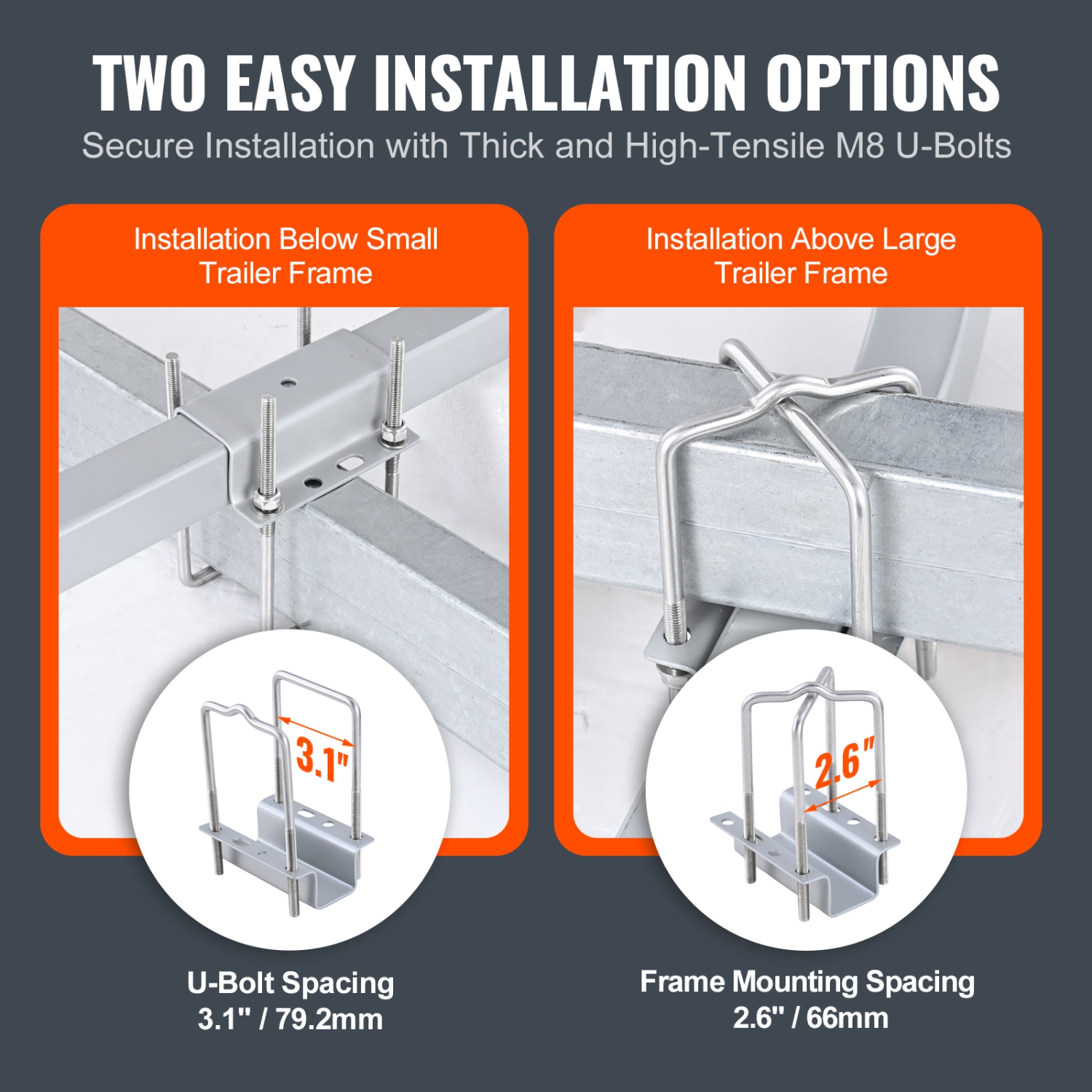 TWO EASY INSTALLATION OPTIONS

Secure Installation with Thick and High-Tensile M8 U-Bolts

Installation Below Small Trailer Frame

3.1"

U-Bolt Spacing
3.1" / 79.2mm

Installation Above Large Trailer Frame

2.6"

Frame Mounting Spacing
2.6" / 66mm