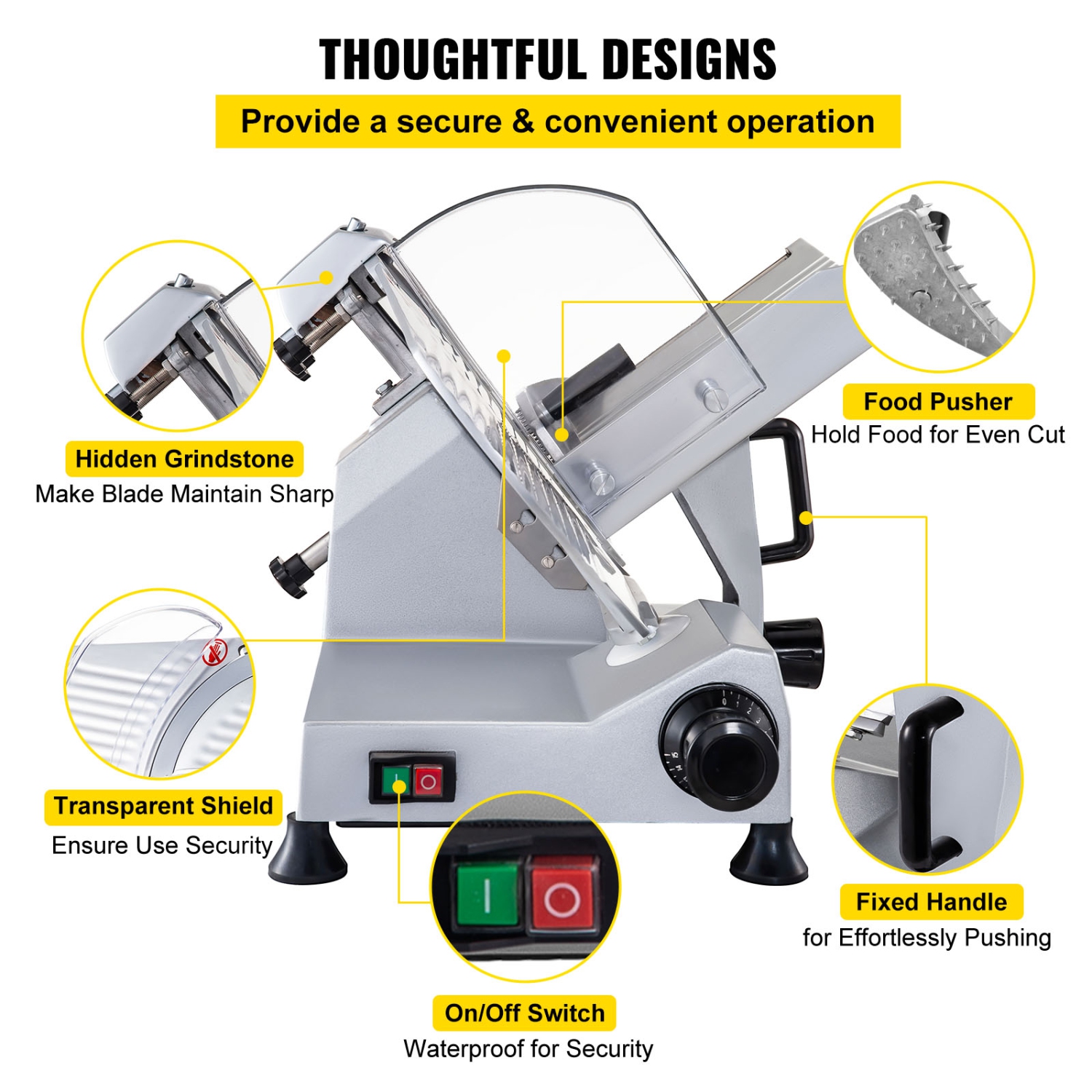 THOUGHTFUL DESIGNS

Provide a secure & convenient operation

Hidden Grindstone
Make Blade Maintain Sharp

Food Pusher
Hold Food for Even Cut

Transparent Shield
Ensure Use Security

Fixed Handle
for Effortlessly Pushing

On/Off Switch
Waterproof for Security