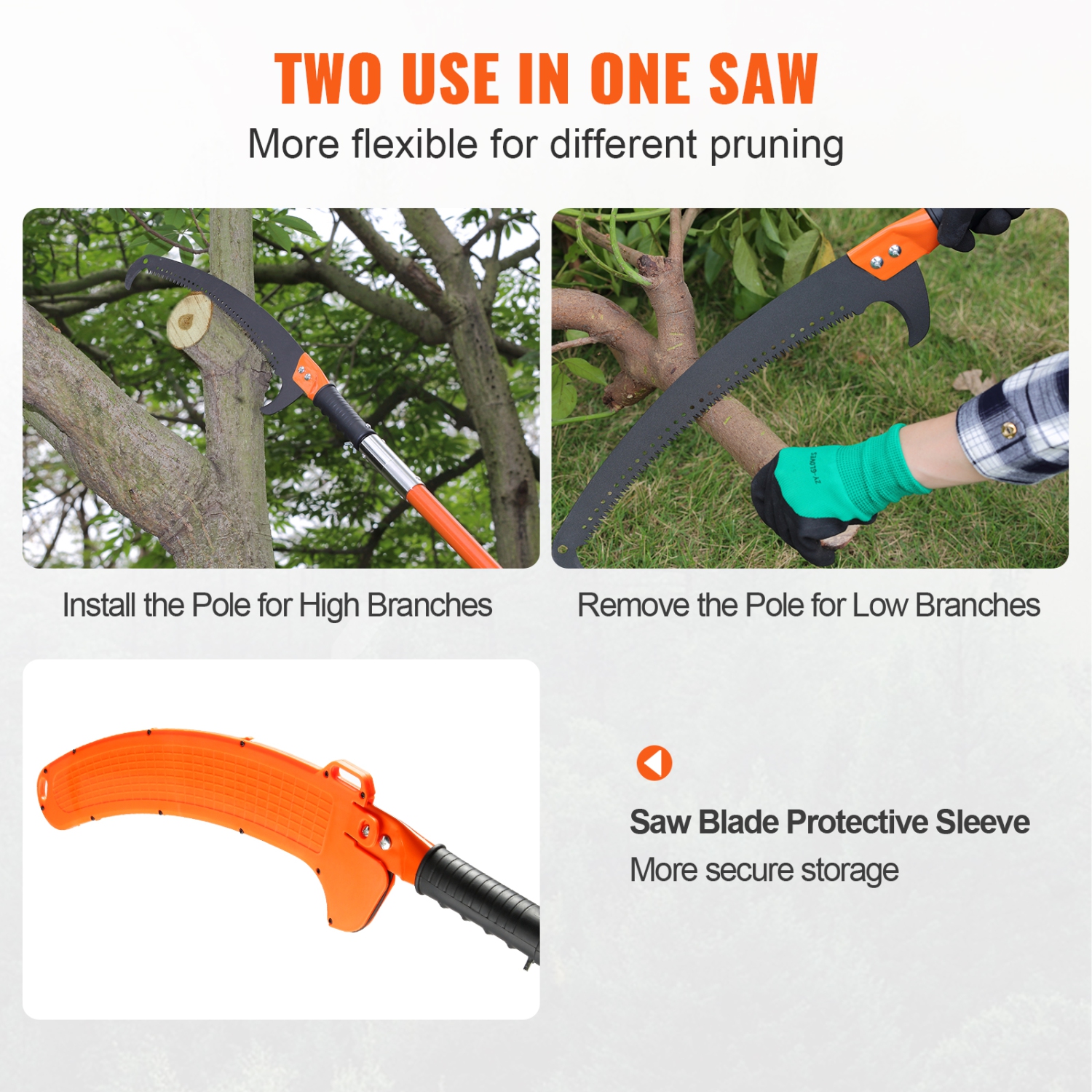 TWO USE IN ONE SAW
More flexible for different pruning

Install the Pole for High Branches

Remove the Pole for Low Branches

Saw Blade Protective Sleeve
More secure storage