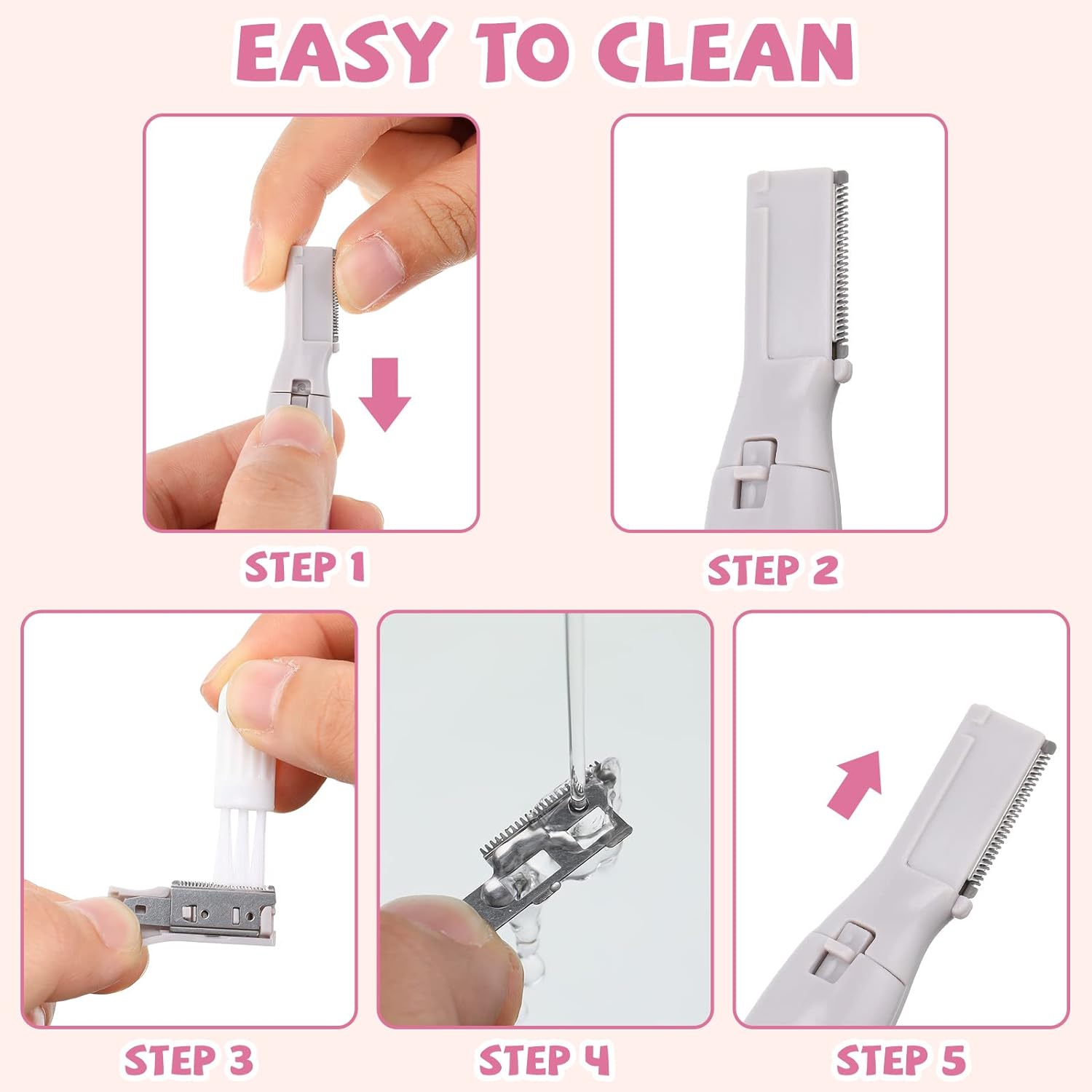 EASY TO CLEAN

STEP 1

STEP 2

STEP 3

STEP 4

STEP 5