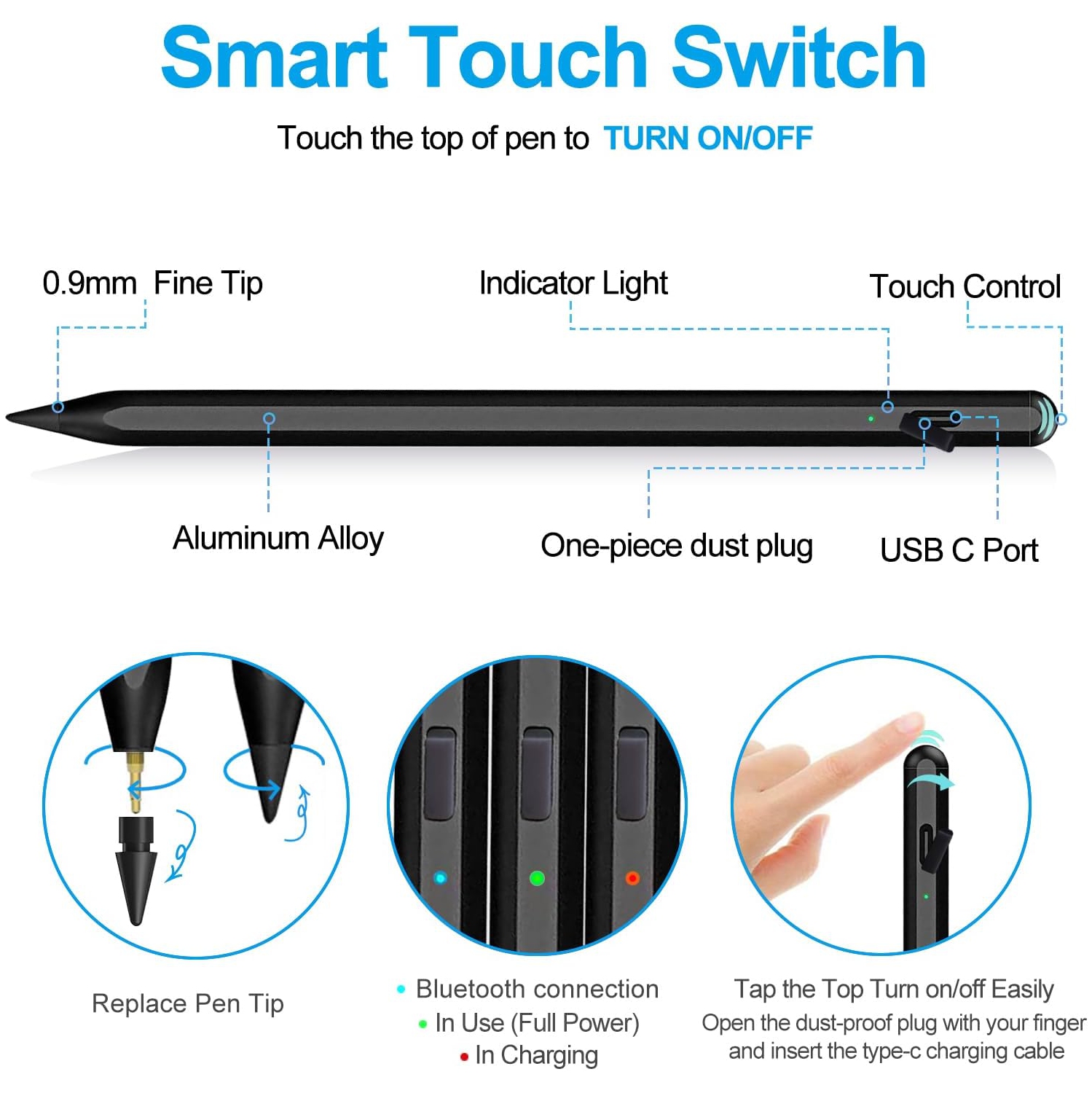 Smart Touch Switch

Touch the top of pen to TURN ON/OFF

0.9mm Fine Tip

Indicator Light

Touch Control

Aluminum Alloy

One-piece dust plug

USB C Port

Replace Pen Tip

• Bluetooth connection
• In Use (Full Power)
• In Charging

Tap the Top Turn on/off Easily
Open the dust-proof plug with your finger and insert the type-c charging cable