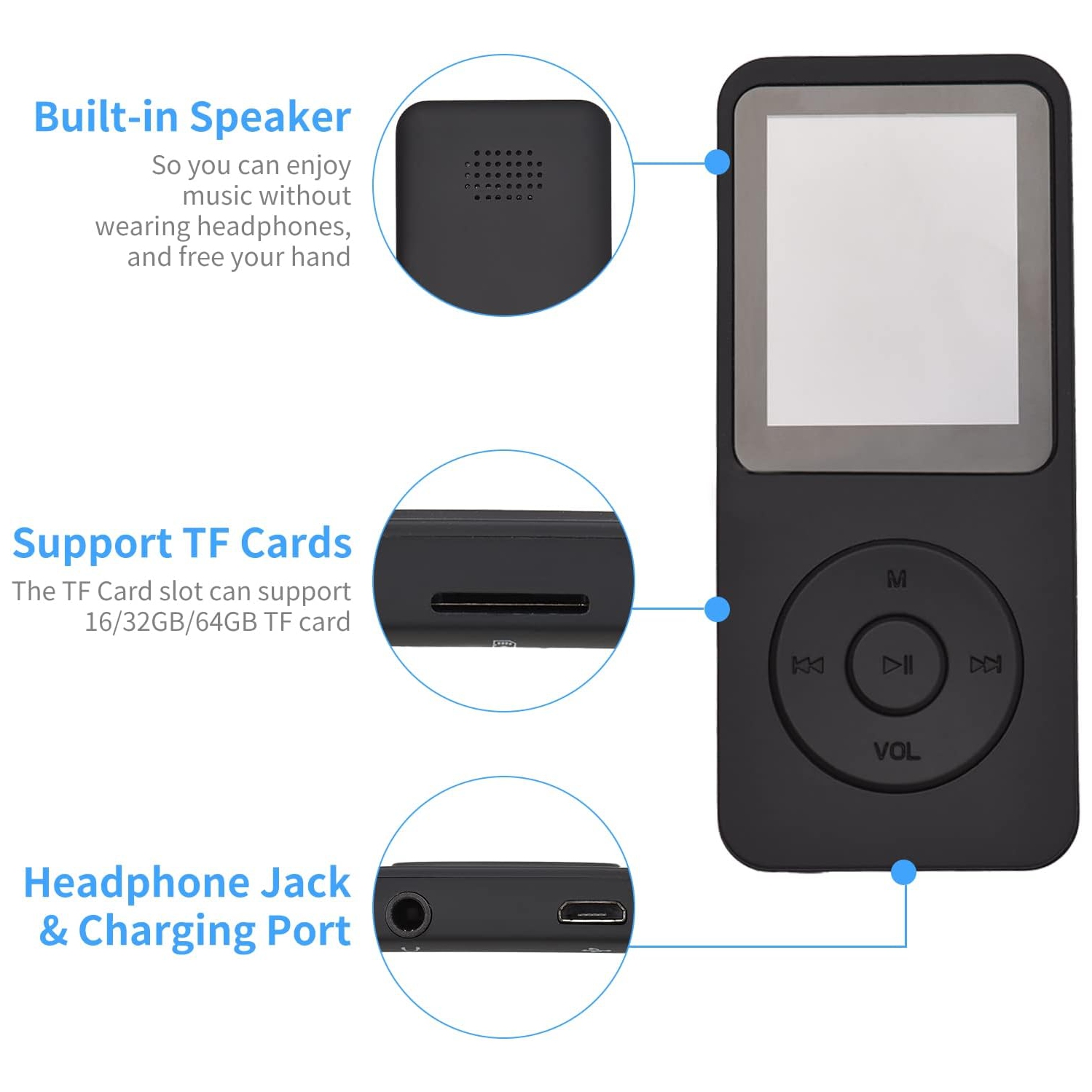 Built-in Speaker

So you can enjoy music without wearing headphones, and free your hand

Support TF Cards

The TF Card slot can support 16/32GB/64GB TF card

Headphone Jack & Charging Port

M

VOL